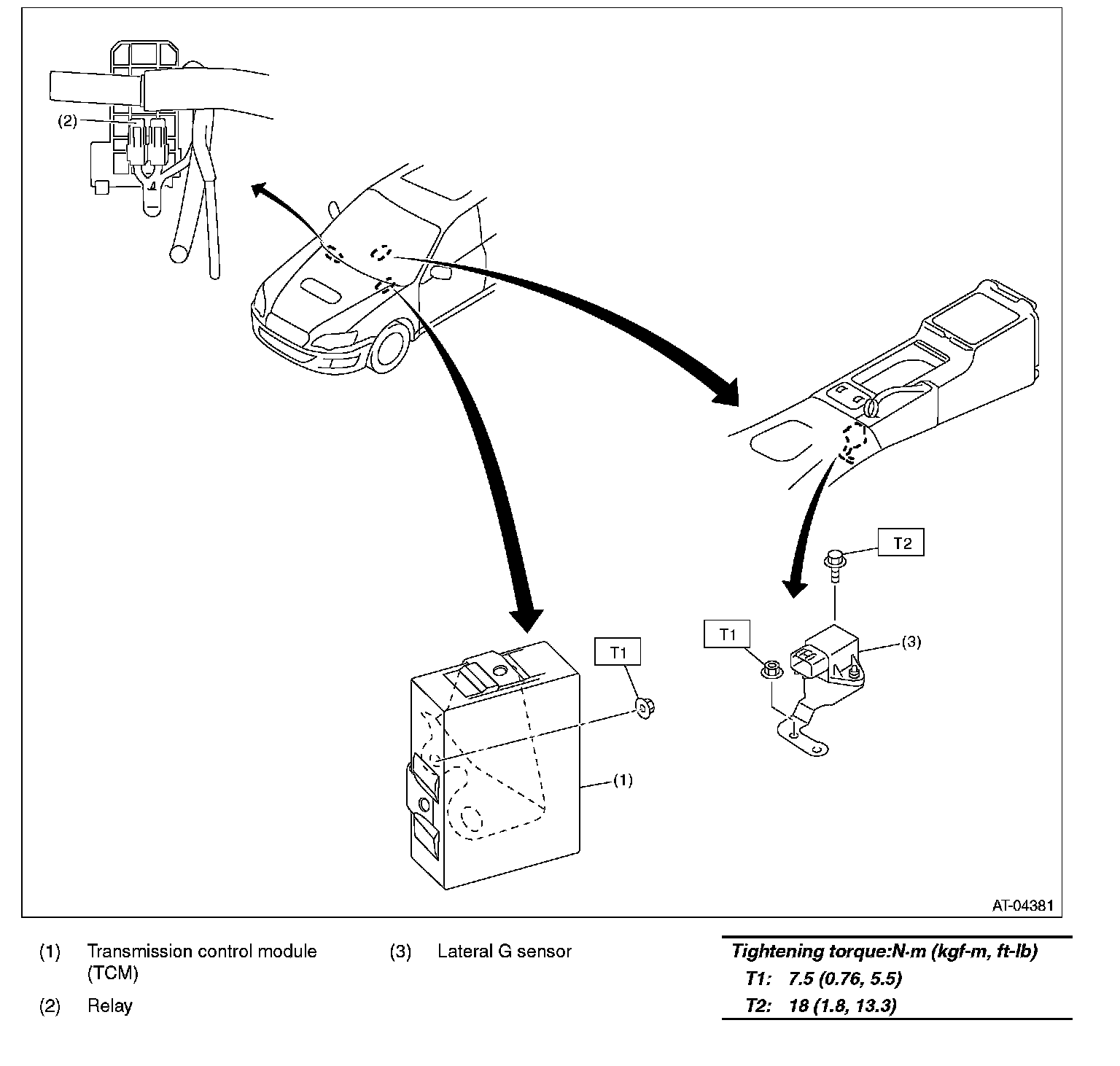 (2)

T2

T1

(3)

T1

(1)

AT-04381

(1) Transmission control module (TCM)

(2) Relay

(3) Lateral G sensor

Tightening torque:N·m (kgf-m, ft-lb)
T1: 7.5 (0.76, 5.5)
T2: 18 (1.8, 13.3)