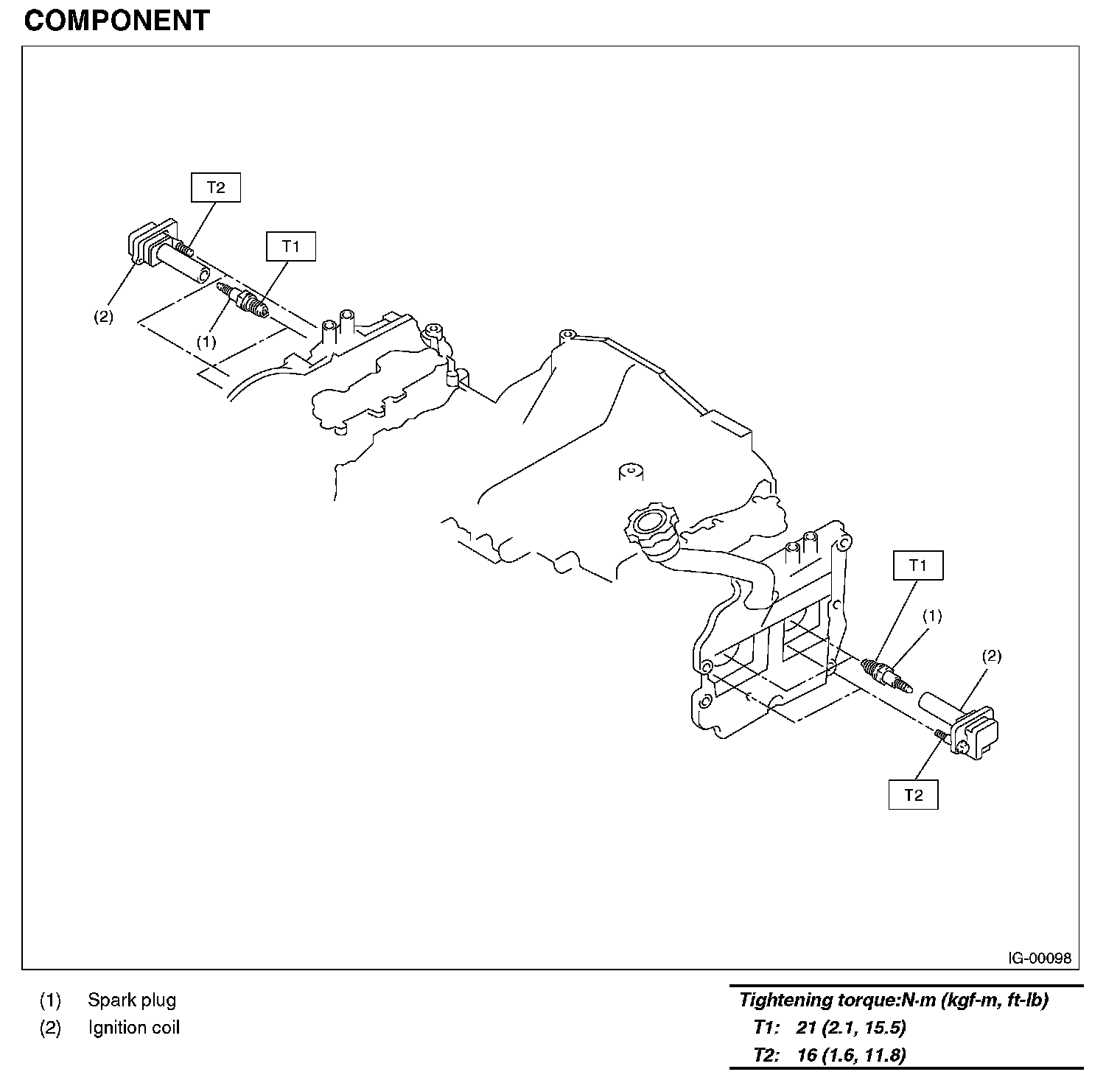 COMPONENT

T2

T1

(2)

(1)

T1

(1)

(2)

T2

IG-00098

(1) Spark plug
(2) Ignition coil

Tightening torque:N·m (kgf-m, ft-lb)
T1: 21 (2.1, 15.5)
T2: 16 (1.6, 11.8)