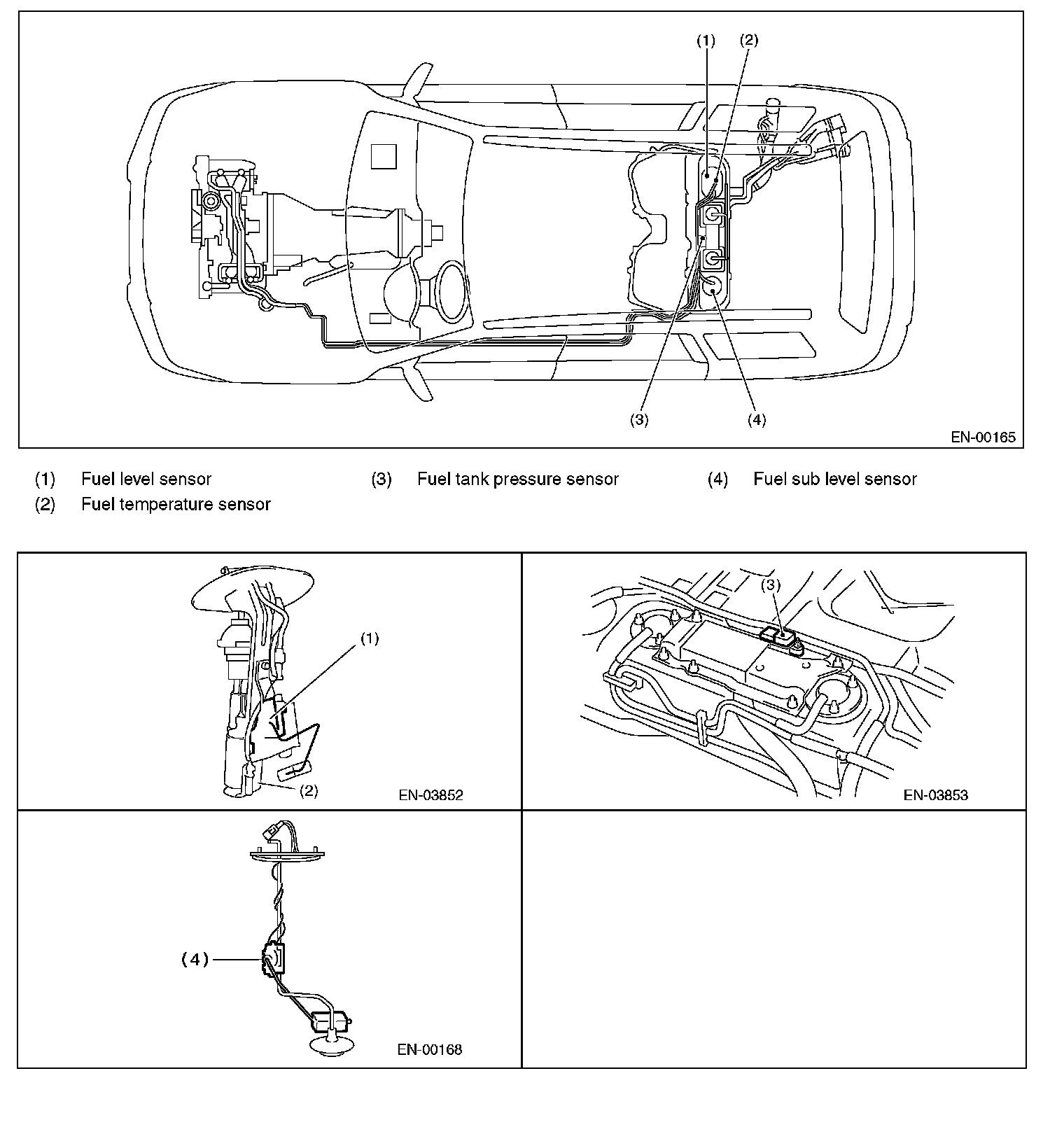 (1) (2)

(3) (4)

EN-00165

(1) Fuel level sensor
(2) Fuel temperature sensor
(3) Fuel tank pressure sensor
(4) Fuel sub level sensor

(1)

(2)

EN-03852

(3)

EN-03853

(4)

EN-00168