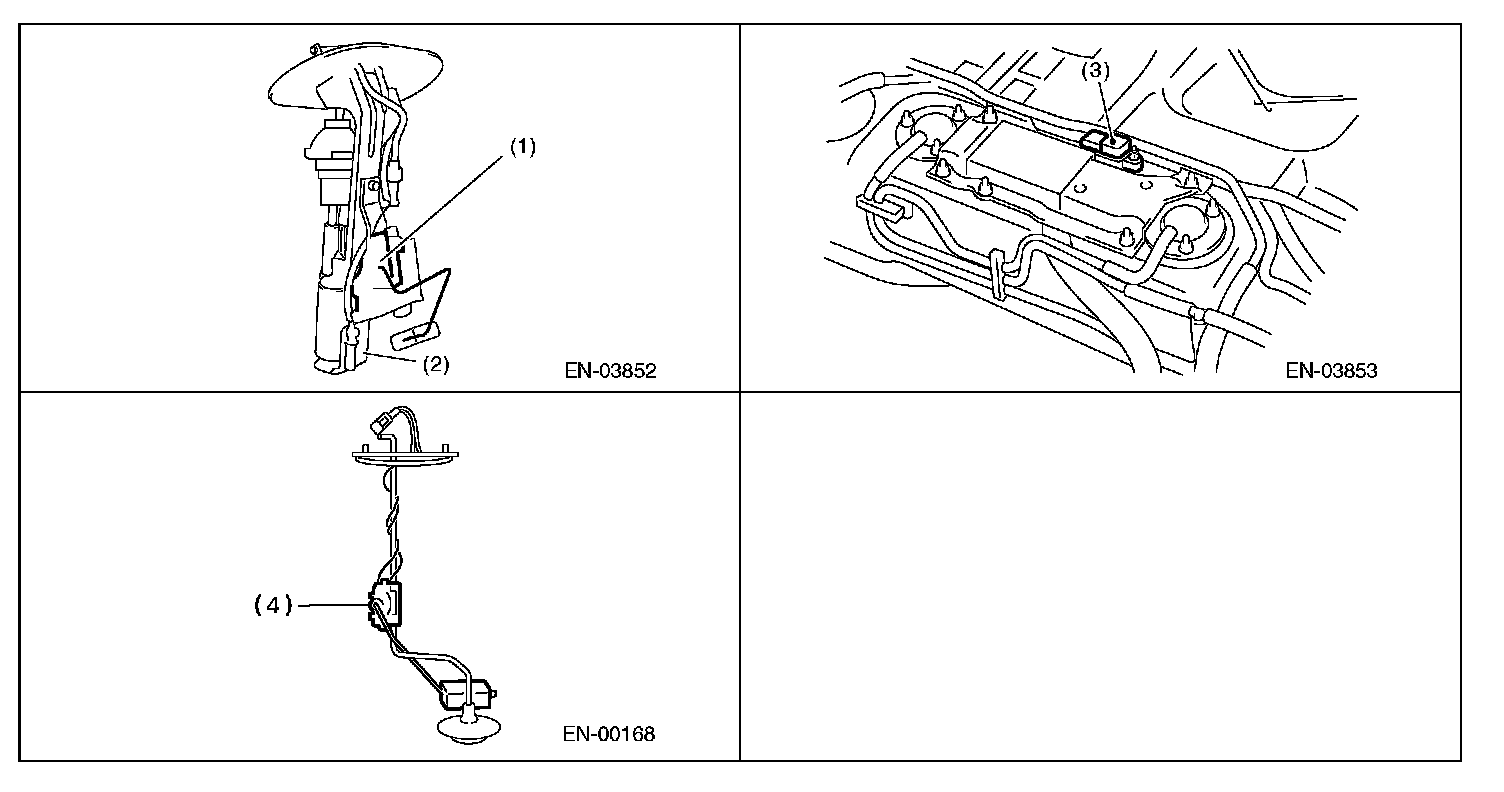 (1)
(2)
EN-03852

(3)
EN-03853

(4)
EN-00168