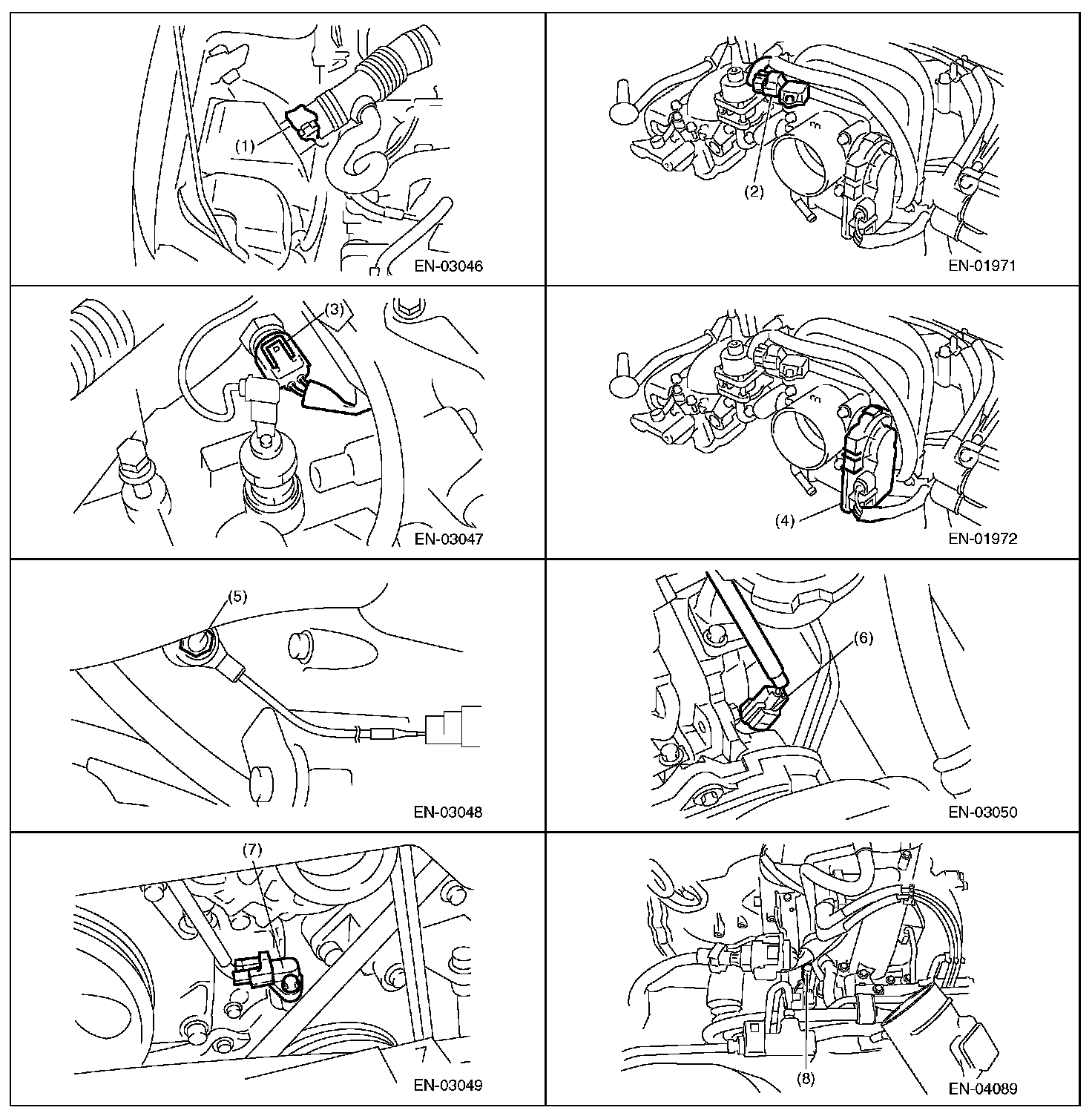 (1)

EN-03046

(2)

EN-01971

(3)

EN-03047

(4)

EN-01972

(5)

EN-03048

(6)

EN-03050

(7)

EN-03049

(8)

EN-04089