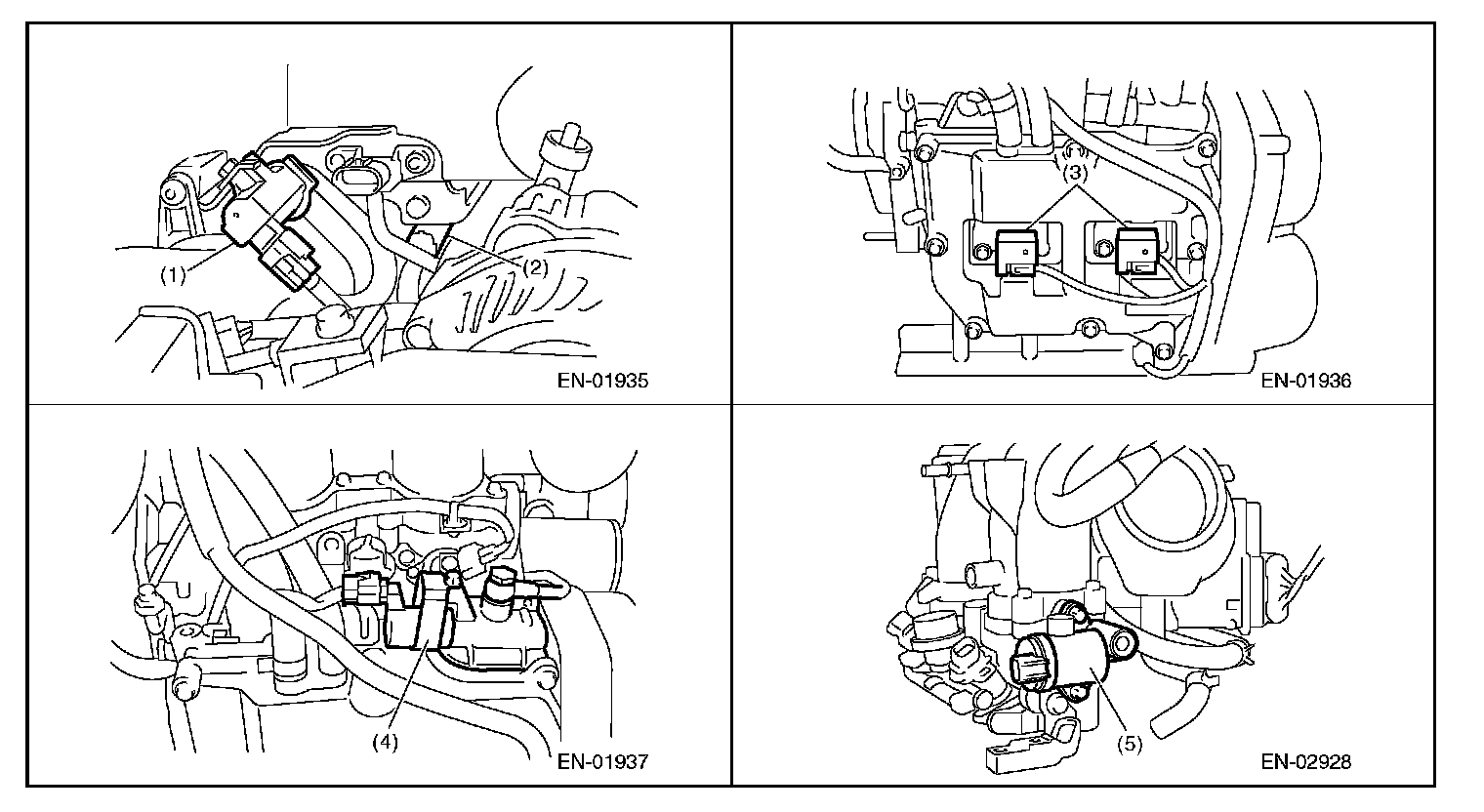 (1)
(2)
EN-01935

(3)
EN-01936

(4)
EN-01937

(5)
EN-02928