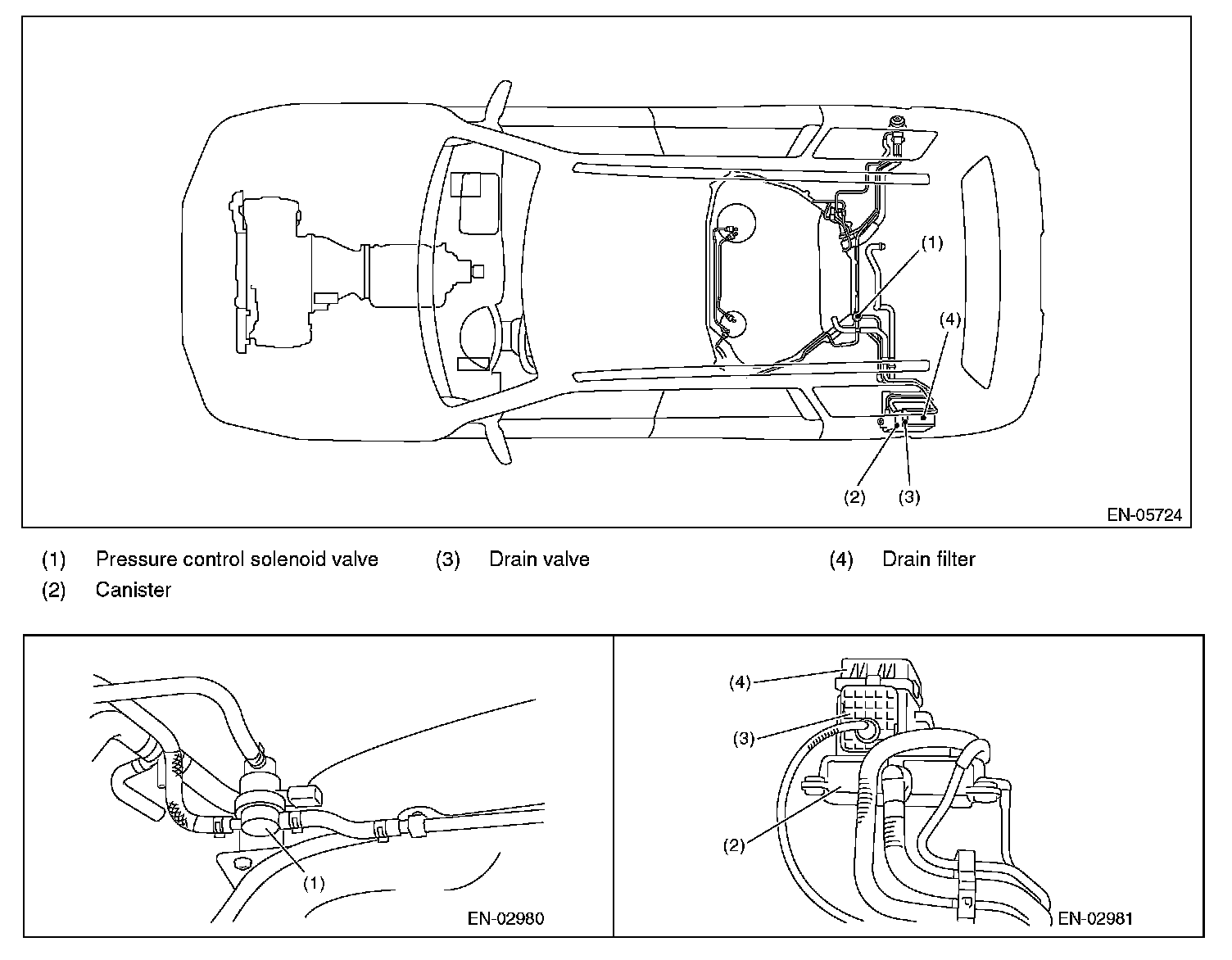 (1)

(4)

(2) (3)

EN-05724

(1) Pressure control solenoid valve
(2) Canister
(3) Drain valve
(4) Drain filter

(1)

EN-02980

(4)

(3)

(2)

EN-02981