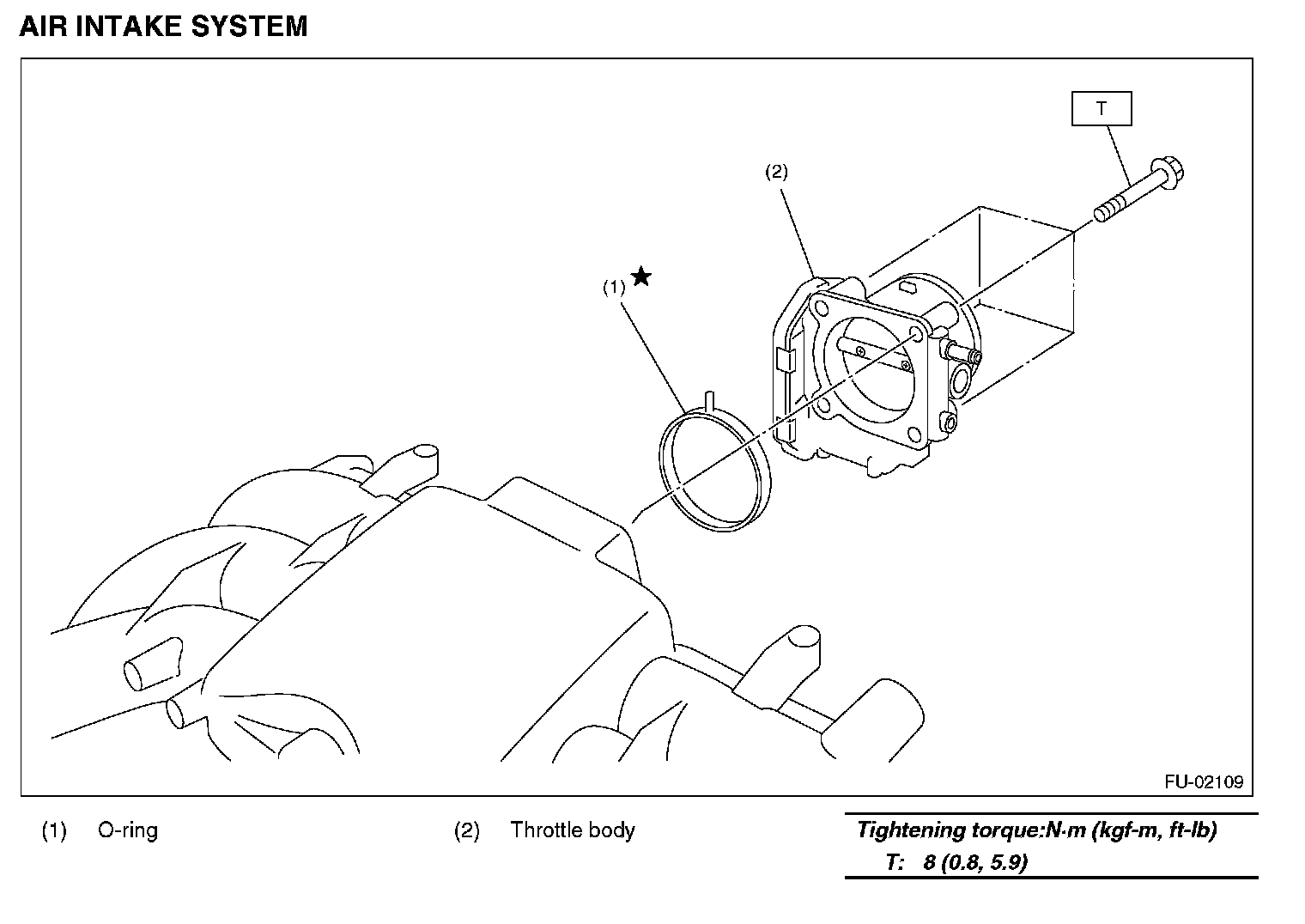 AIR INTAKE SYSTEM

T

(2)

(1) ★

FU-02109

(1) O-ring

(2) Throttle body

Tightening torque:N·m (kgf-m, ft-lb)
T: 8 (0.8, 5.9)