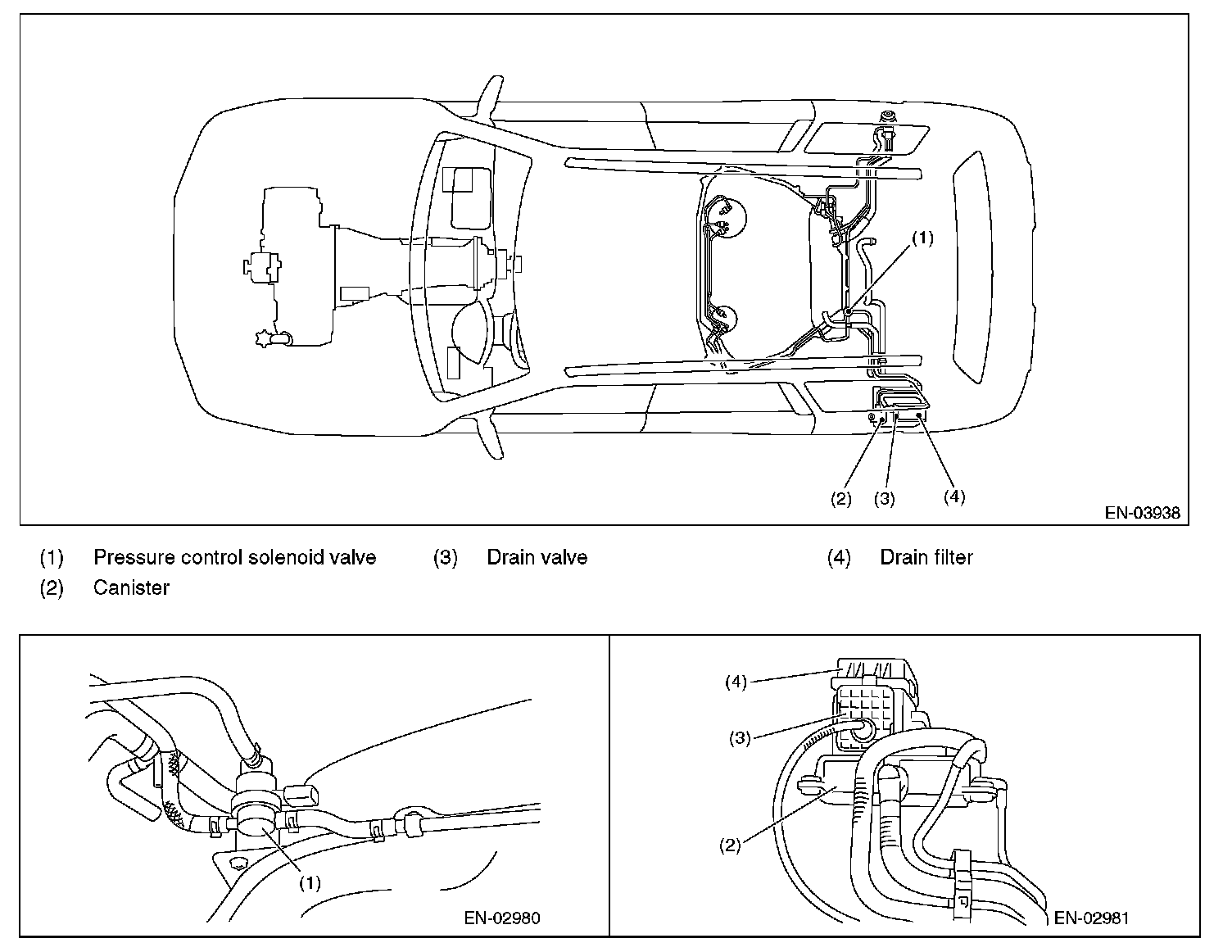 (1)

(2) (3) (4)

EN-03938

(1) Pressure control solenoid valve
(2) Canister
(3) Drain valve
(4) Drain filter

(1)

EN-02980

(4)

(3)

(2)

EN-02981