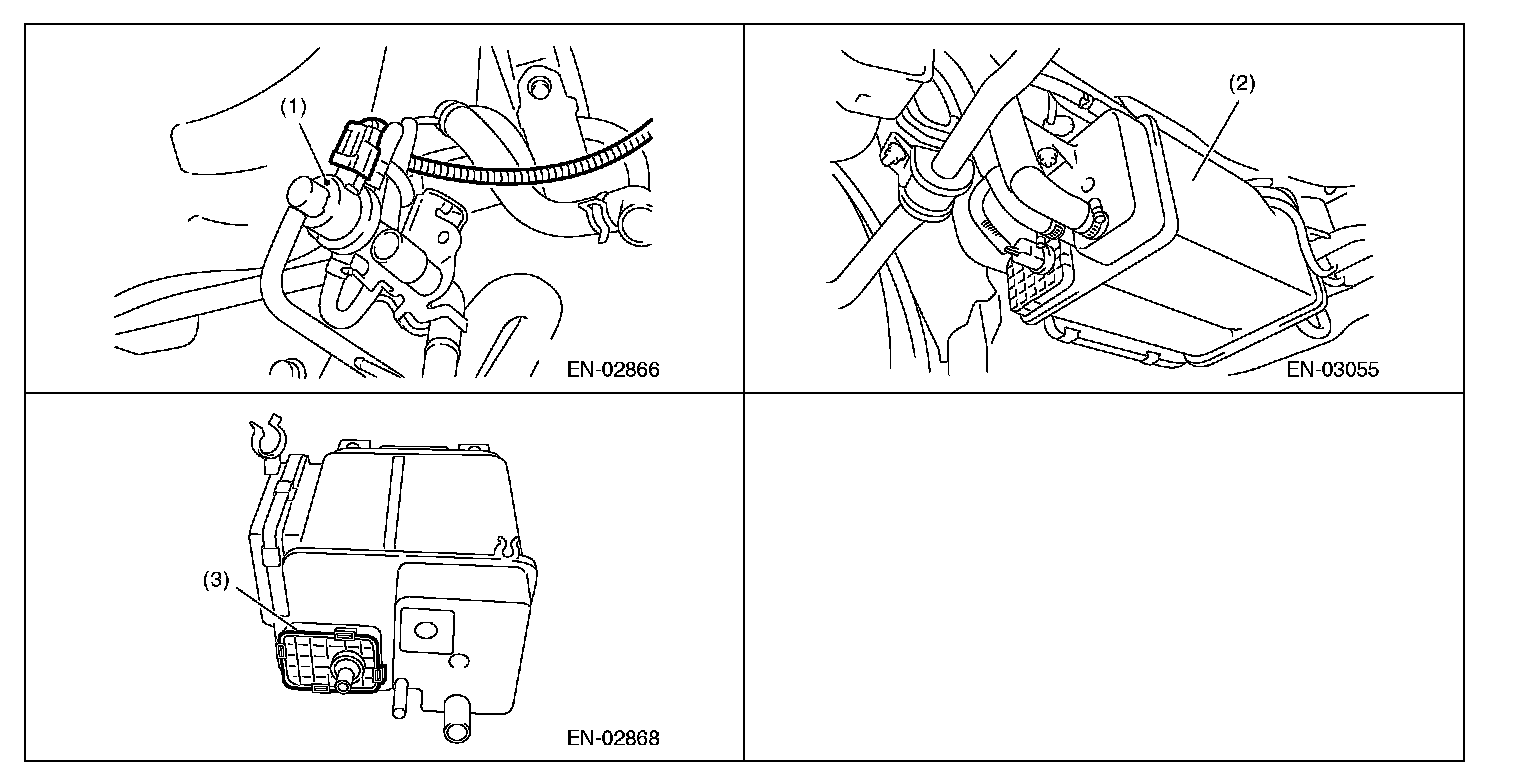 (1)

EN-02866

(2)

EN-03055

(3)

EN-02868