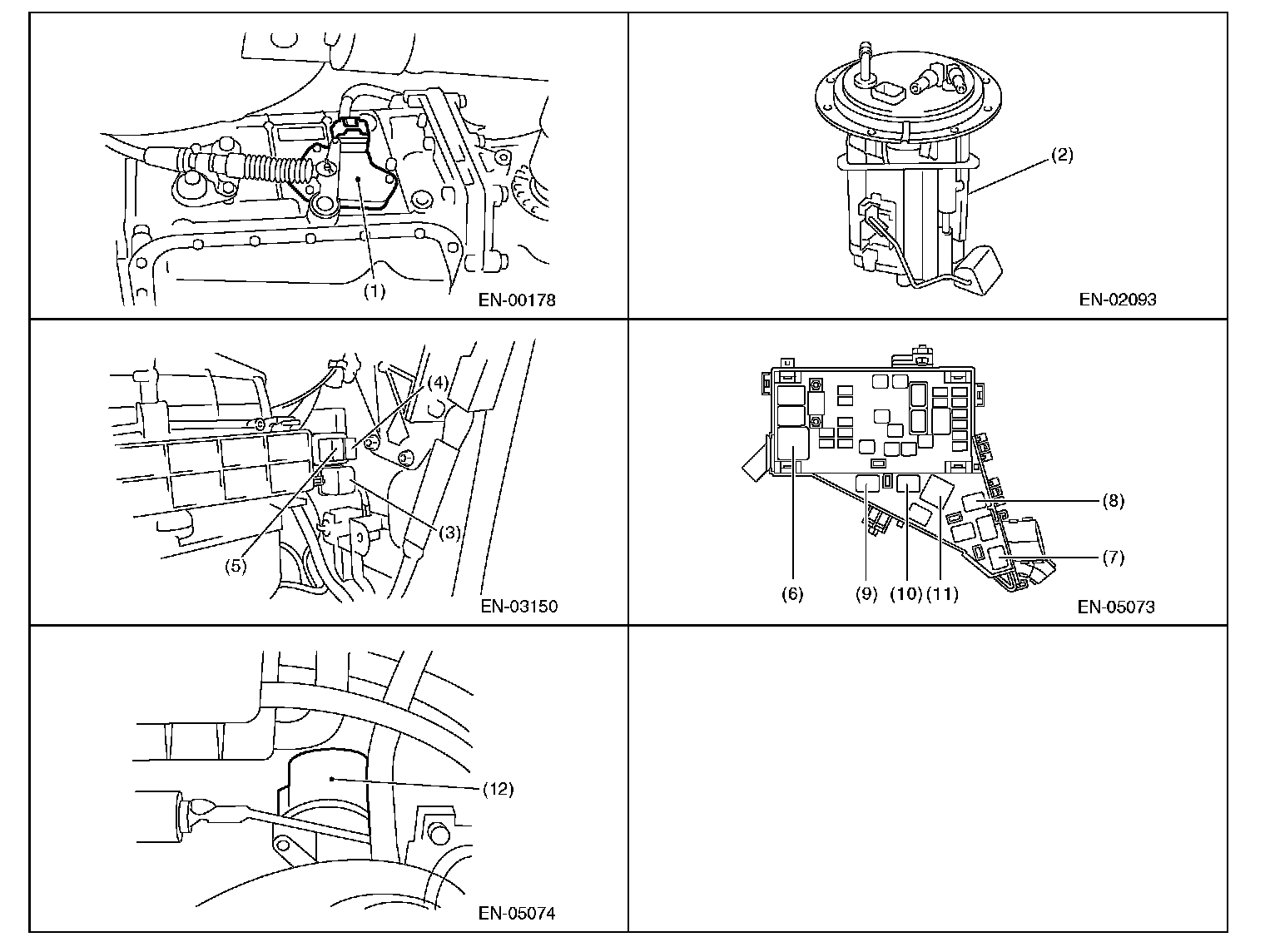 (1)
EN-00178

(2)
EN-02093

(4)
(3)
(5)
EN-03150

(8)
(7)
(6) (9) (10) (11)
EN-05073

(12)
EN-05074