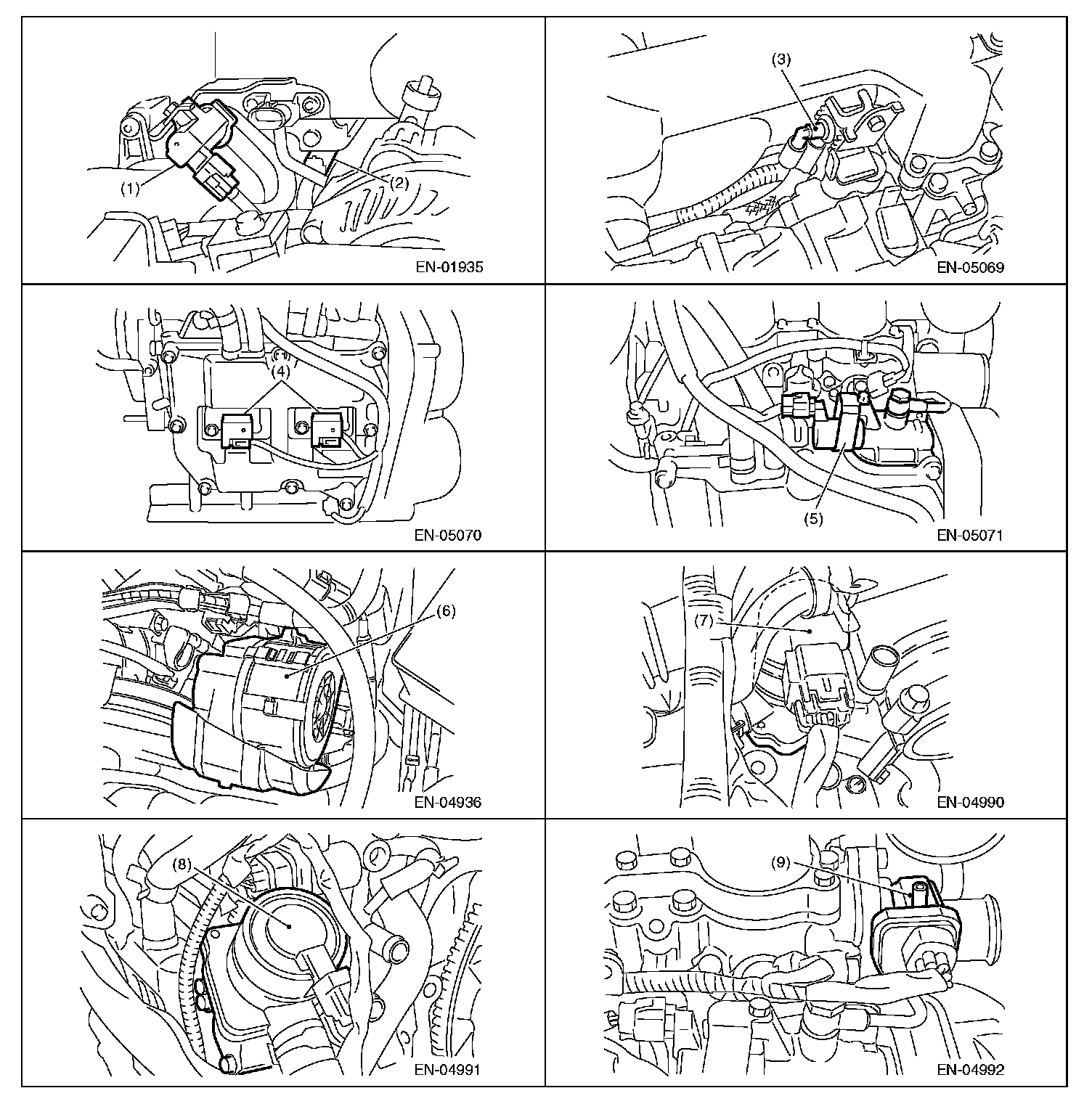 (1)
(2)
EN-01935

(3)
EN-05069

(4)
EN-05070

(5)
EN-05071

(6)
EN-04936

(7)
EN-04990

(8)
EN-04991

(9)
EN-04992