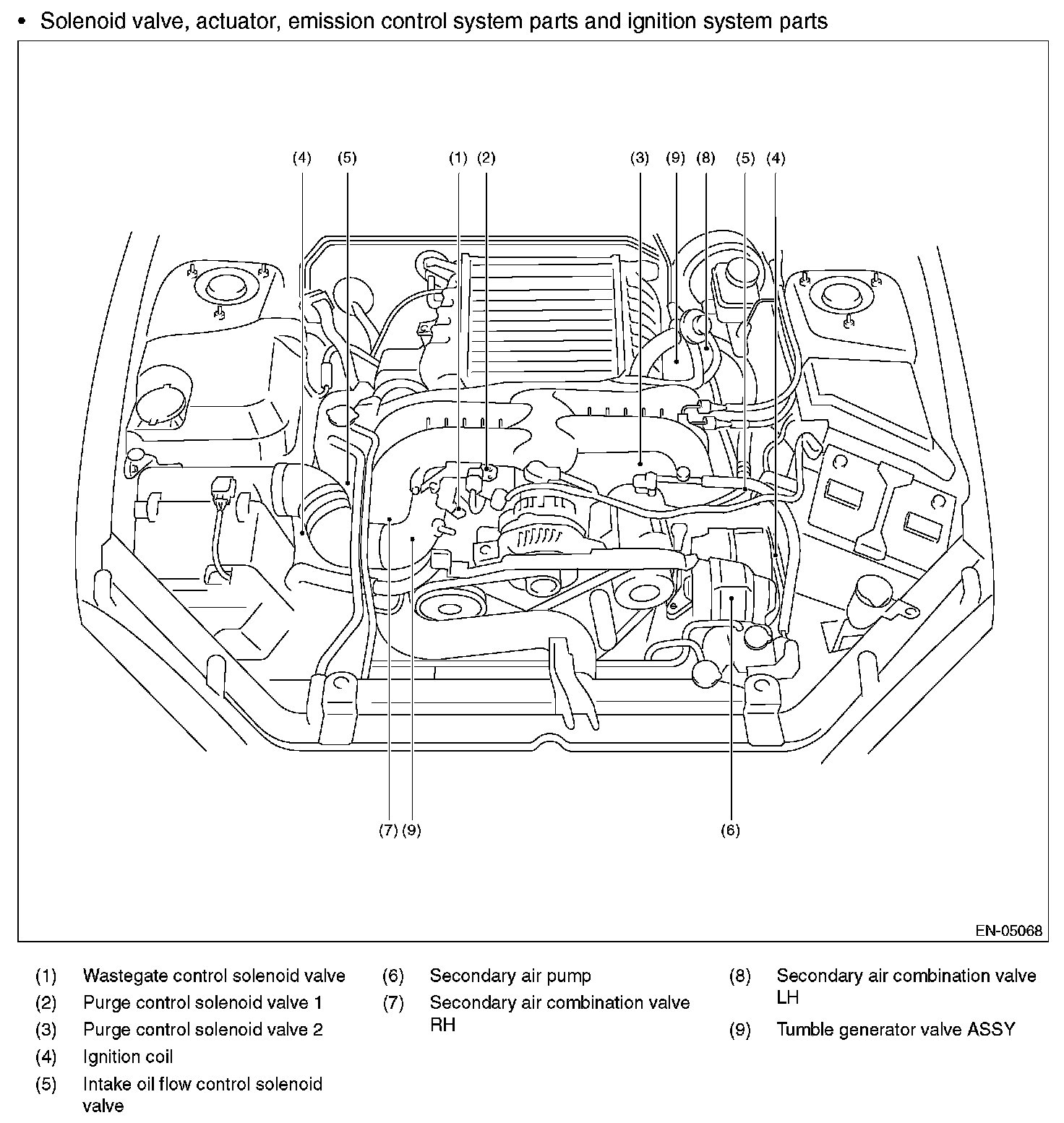 • Solenoid valve, actuator, emission control system parts and ignition system parts

(4) (5) (1) (2) (3) (9) (8) (5) (4)

(7) (9) (6)

EN-05068

(1) Wastegate control solenoid valve
(2) Purge control solenoid valve 1
(3) Purge control solenoid valve 2
(4) Ignition coil
(5) Intake oil flow control solenoid valve

(6) Secondary air pump
(7) Secondary air combination valve RH

(8) Secondary air combination valve LH
(9) Tumble generator valve ASSY