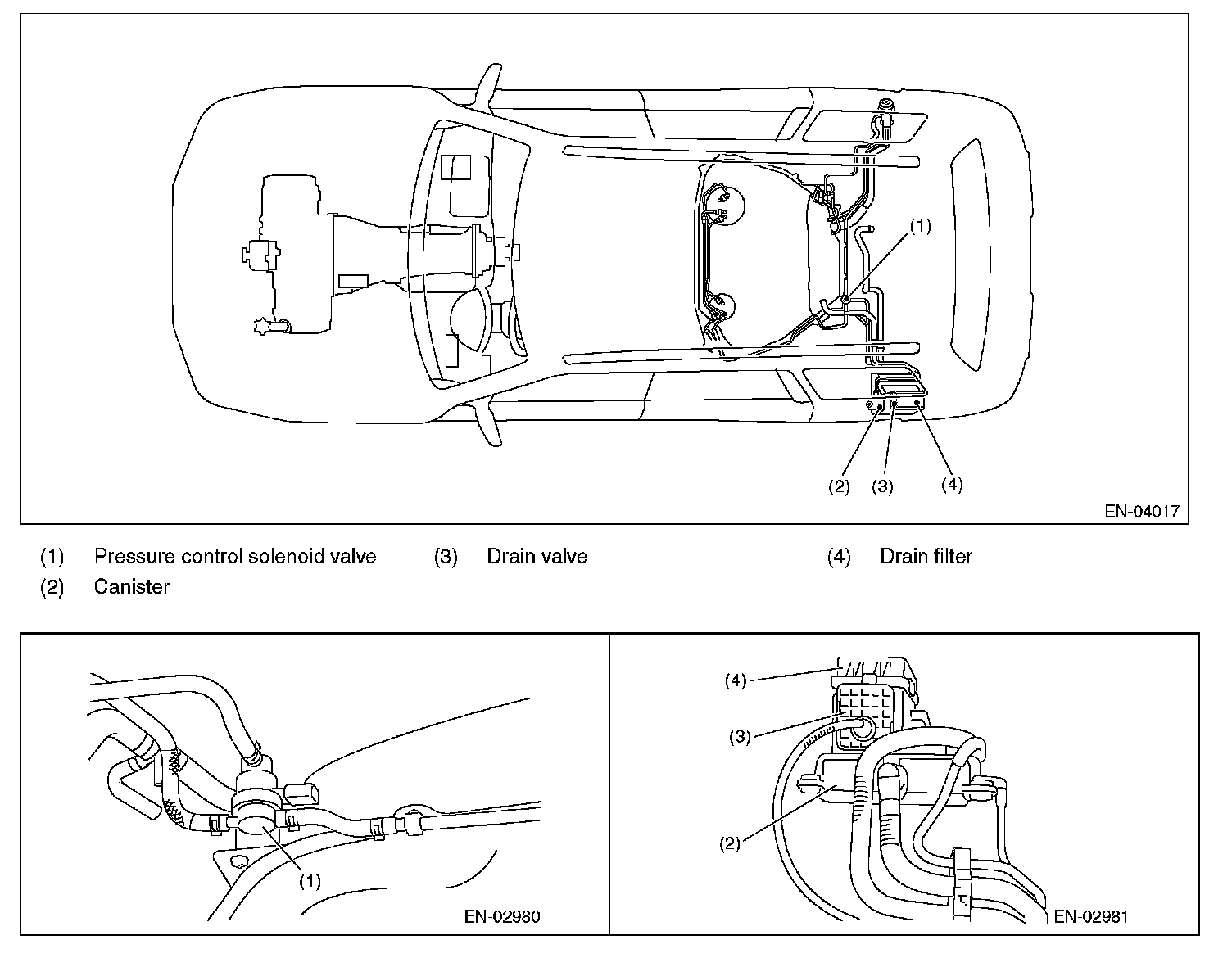 (1)

(2) (3) (4)

EN-04017

(1) Pressure control solenoid valve
(2) Canister
(3) Drain valve
(4) Drain filter

(1)

EN-02980

(4)

(3)

(2)

EN-02981