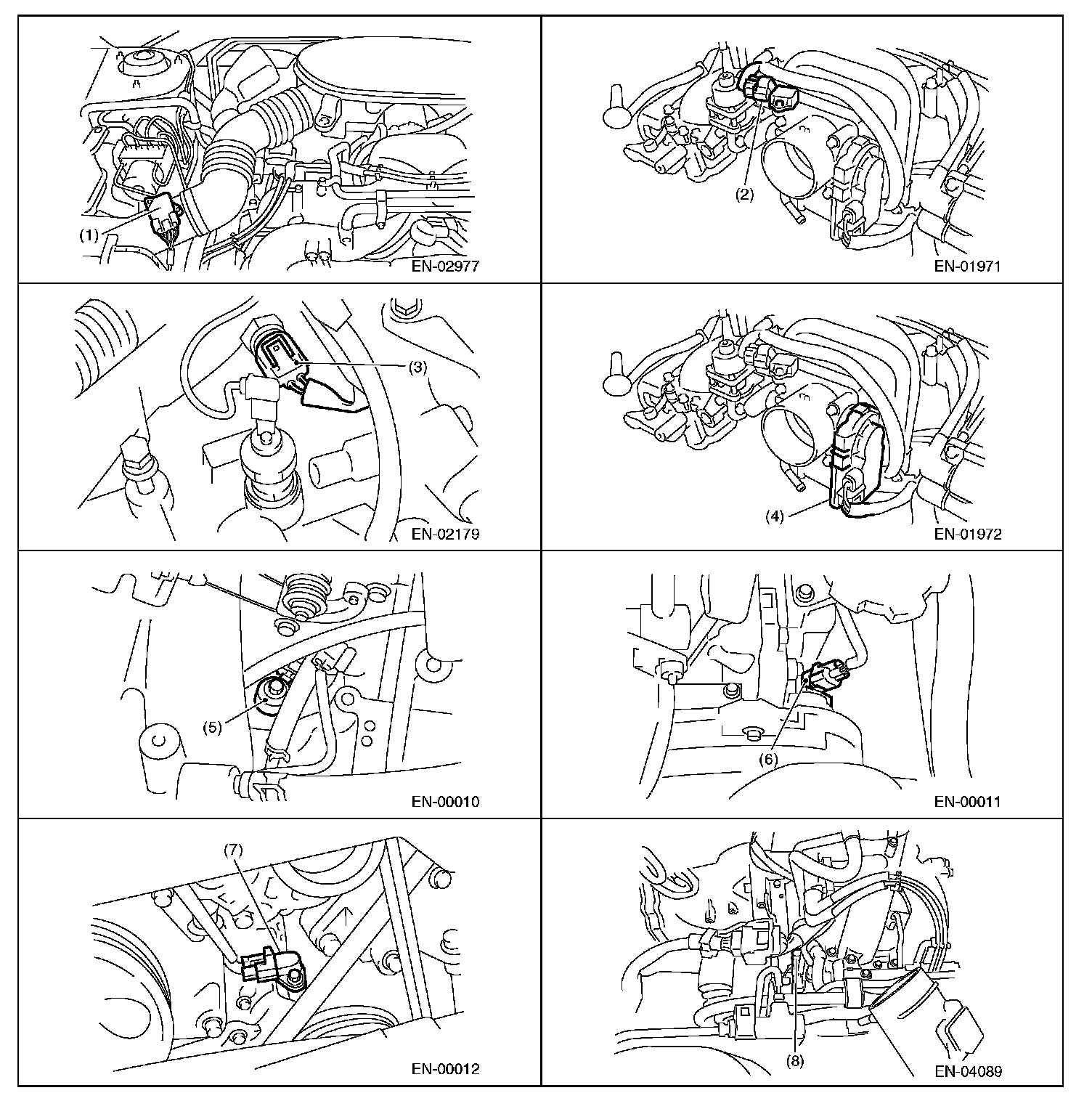 (1)

EN-02977

(2)

EN-01971

(3)

EN-02179

(4)

EN-01972

(5)

EN-00010

(6)

EN-00011

(7)

EN-00012

(8)

EN-04089