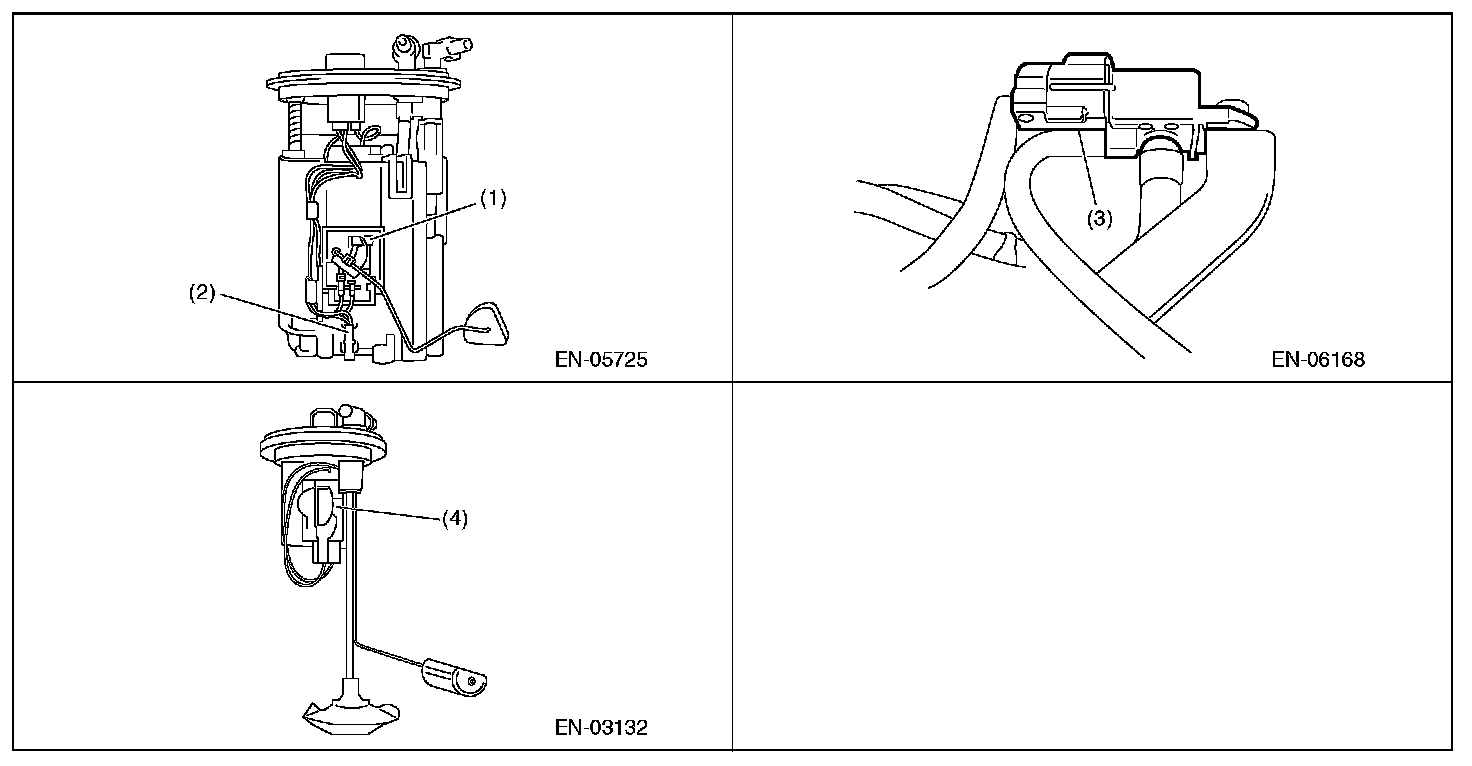 (1)

(2)

EN-05725

(3)

EN-06168

(4)

EN-03132