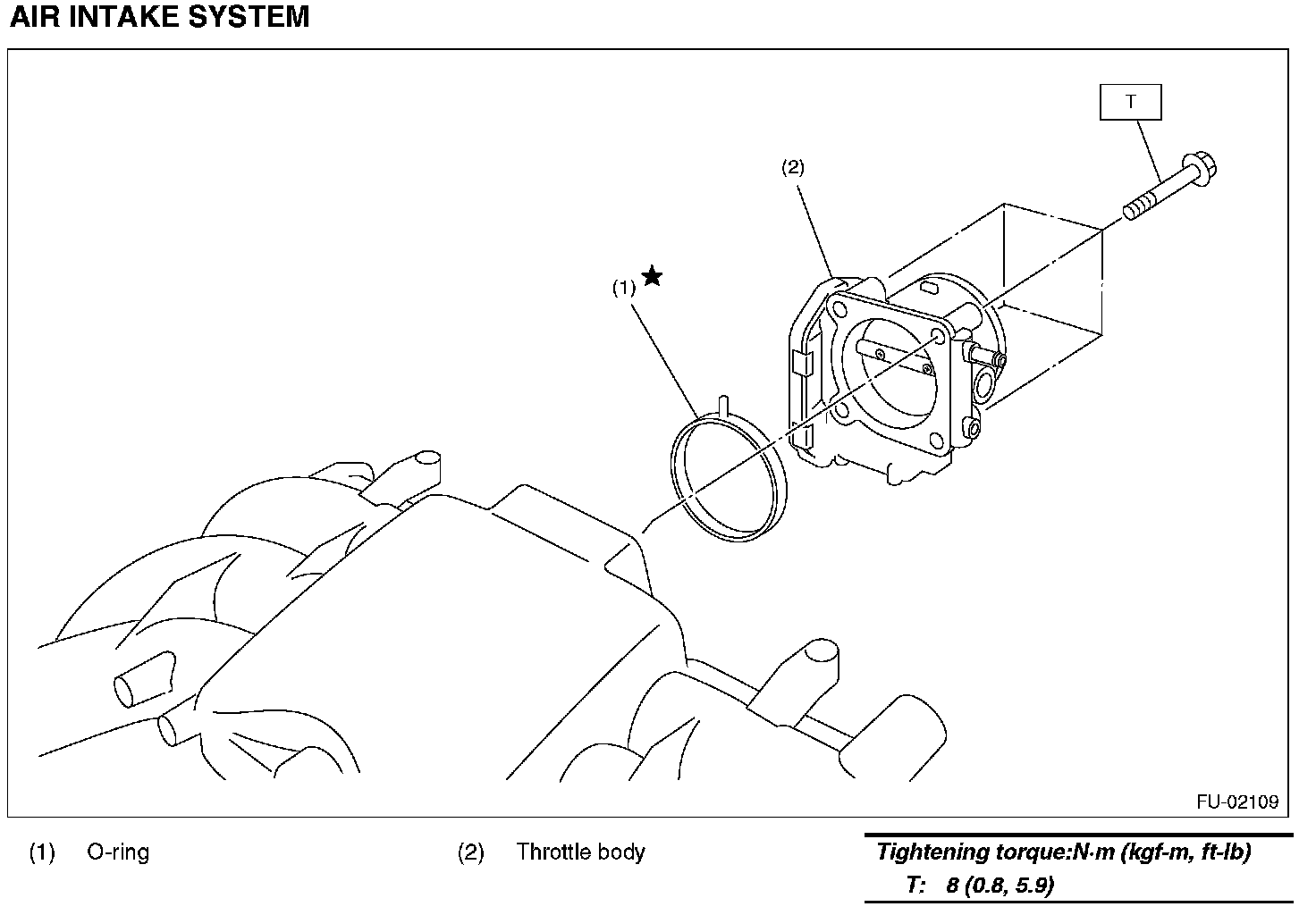 AIR INTAKE SYSTEM

T

(2)

(1) ★

FU-02109

(1) O-ring

(2) Throttle body

Tightening torque:N·m (kgf-m, ft-lb)
T: 8 (0.8, 5.9)