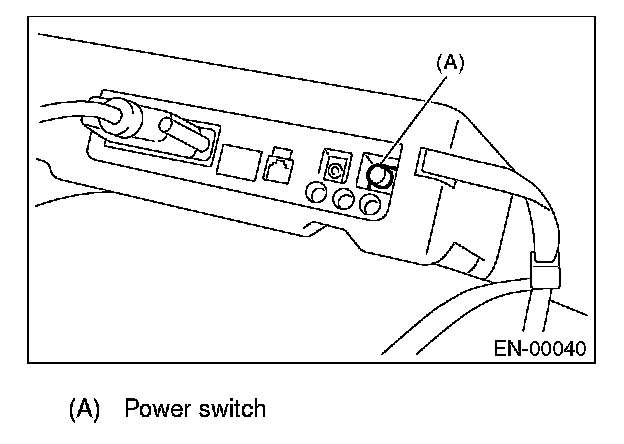 (A)

EN-00040

(A) Power switch