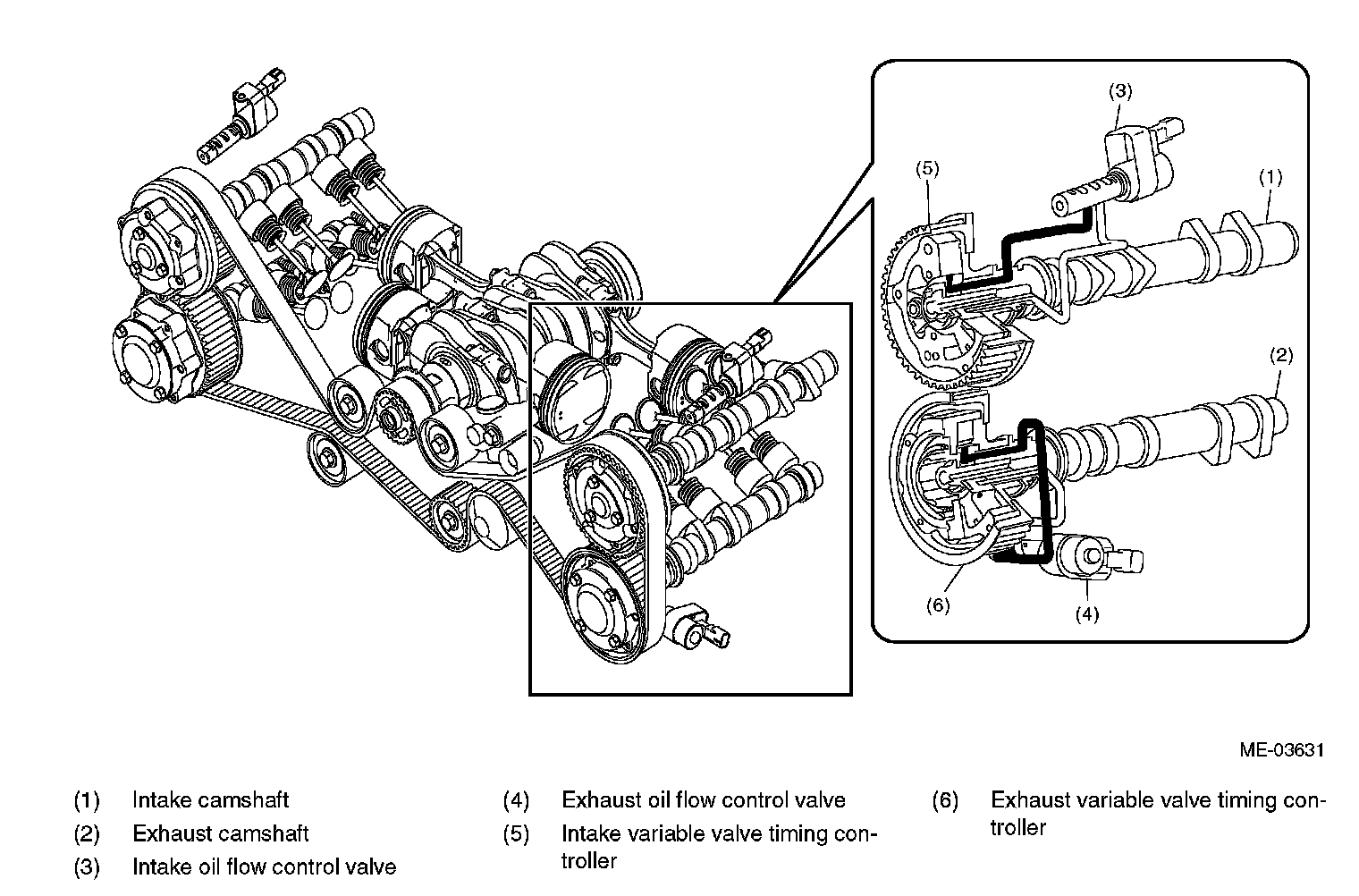 (3)

(5)

(1)

(2)

(6)

(4)

ME-03631

(1) Intake camshaft
(2) Exhaust camshaft
(3) Intake oil flow control valve

(4) Exhaust oil flow control valve
(5) Intake variable valve timing controller

(6) Exhaust variable valve timing controller