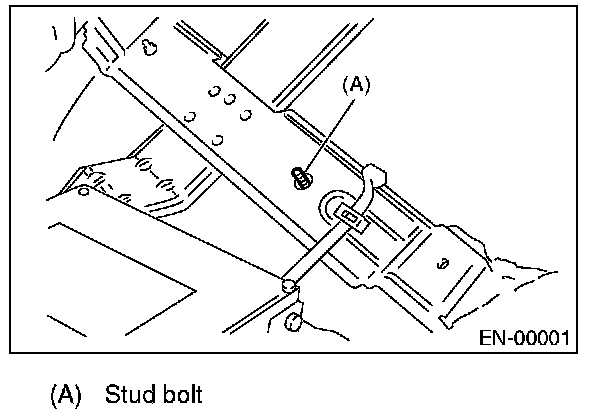 (A)

EN-00001

(A) Stud bolt