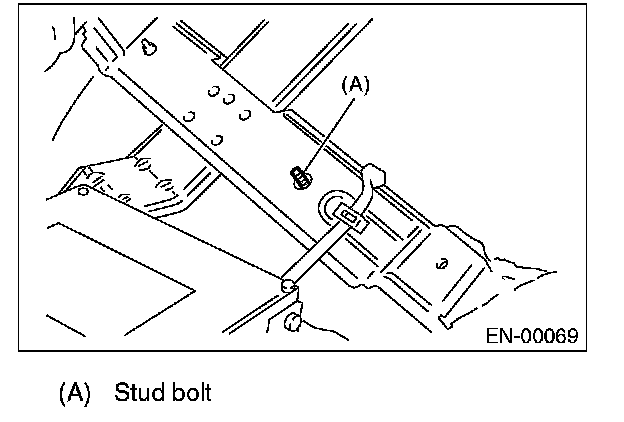 (A)

EN-00069

(A) Stud bolt