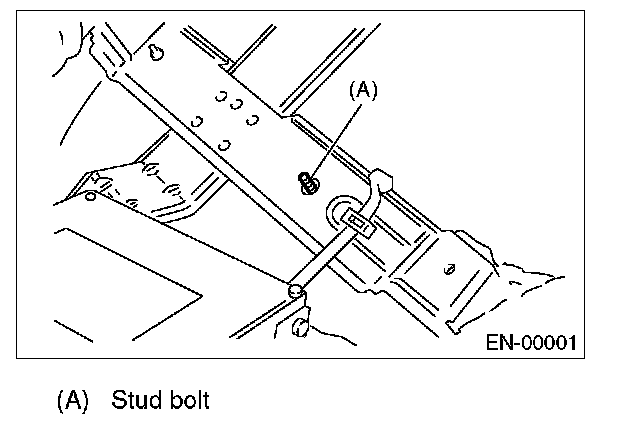 (A)

EN-00001

(A) Stud bolt