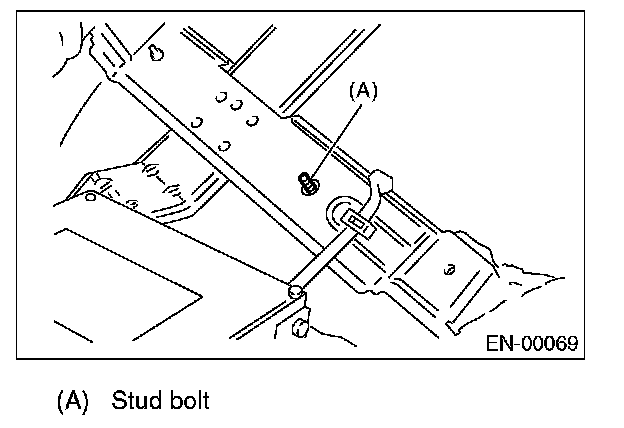 (A)

EN-00069

(A) Stud bolt