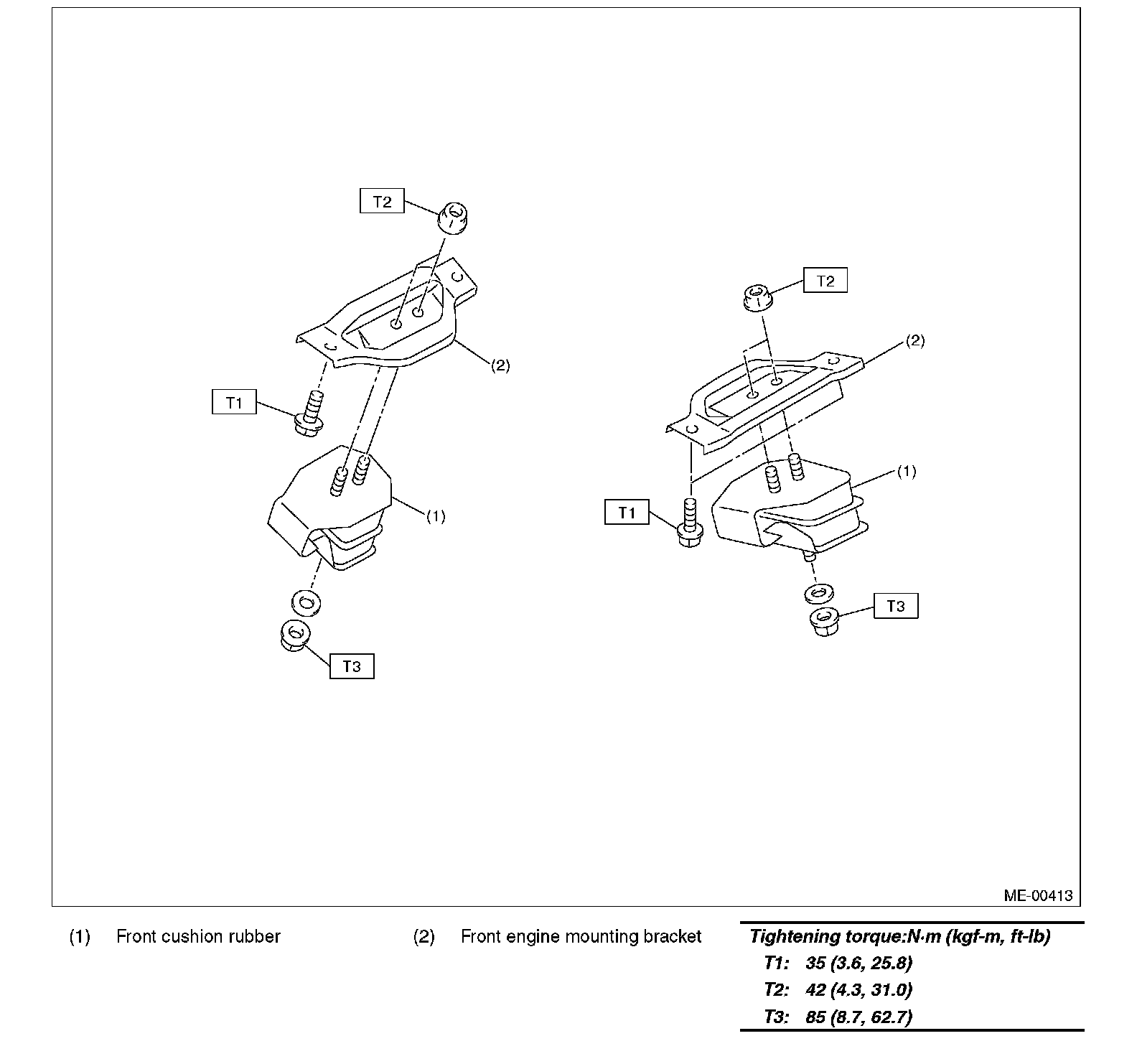 T2

(2)

T1

(1)

T3

T2

(2)

(1)

T1

T3

ME-00413

(1) Front cushion rubber

(2) Front engine mounting bracket

Tightening torque:N·m (kgf-m, ft-lb)
T1: 35 (3.6, 25.8)
T2: 42 (4.3, 31.0)
T3: 85 (8.7, 62.7)