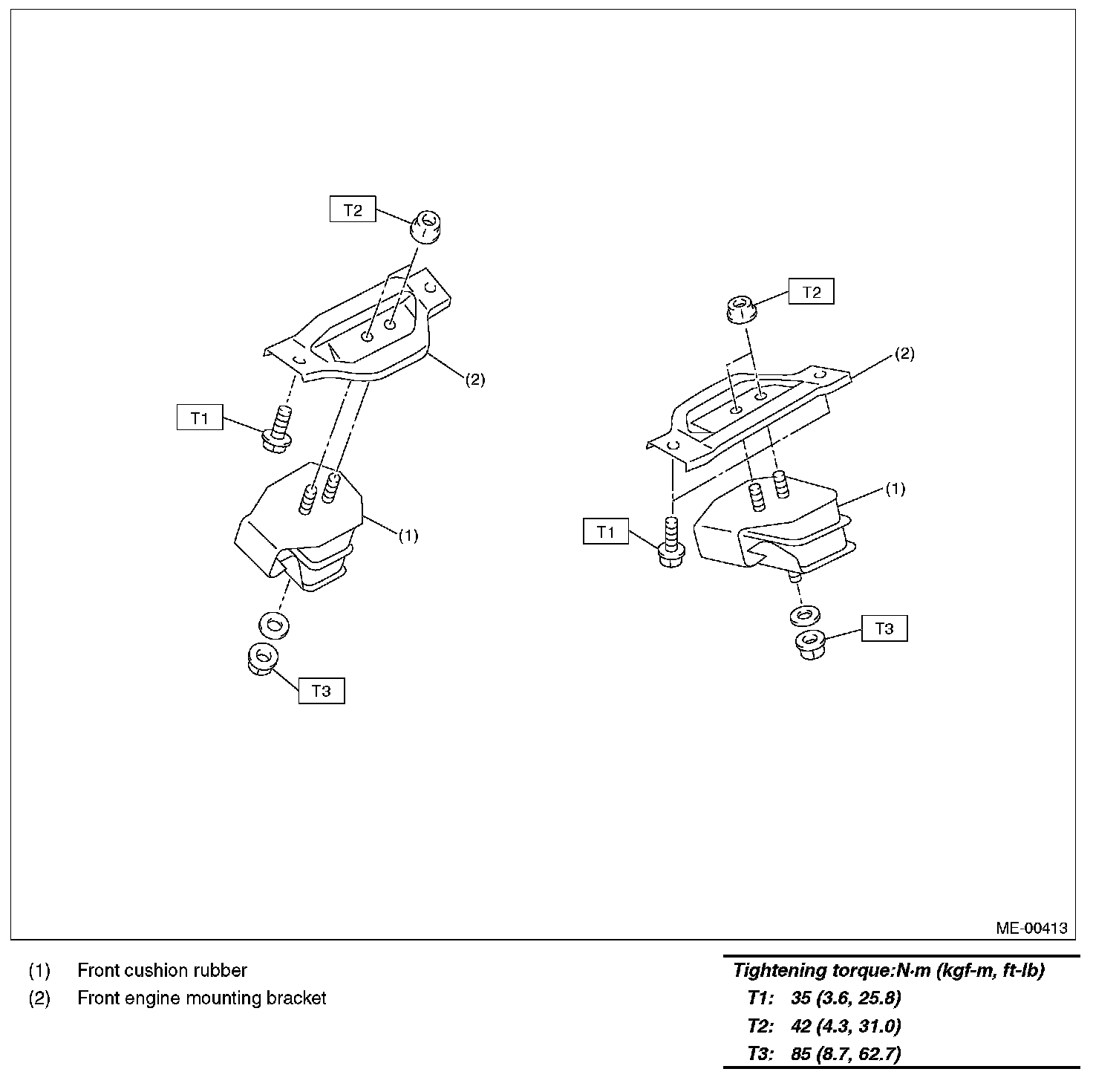 T2

(2)

T1

(1)

T3

T2

(2)

(1)

T1

T3

ME-00413

(1) Front cushion rubber
(2) Front engine mounting bracket

Tightening torque:N·m (kgf-m, ft-lb)
T1: 35 (3.6, 25.8)
T2: 42 (4.3, 31.0)
T3: 85 (8.7, 62.7)