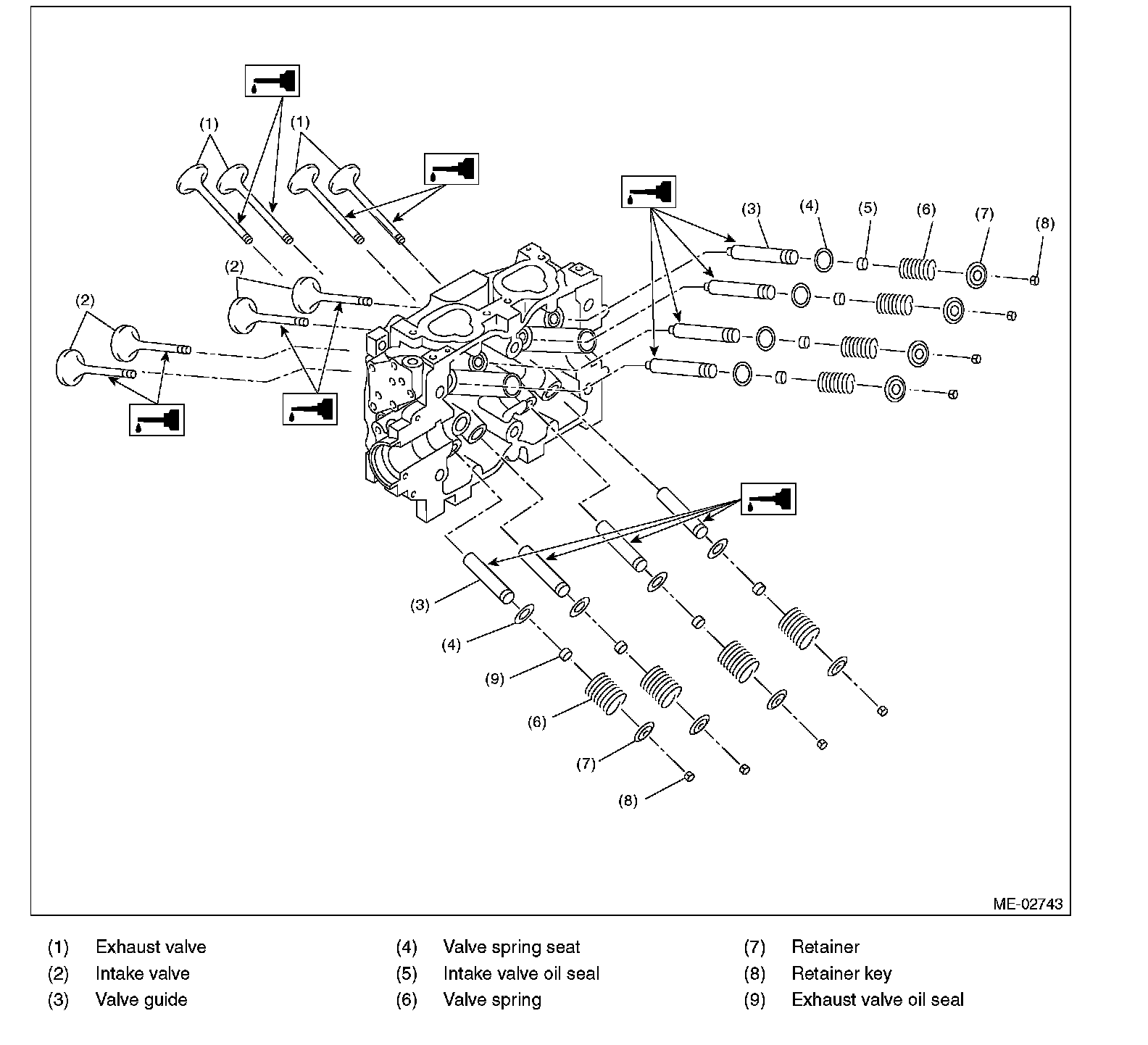 (1)
(1)
(2)
(2)
(3)
(4)
(5)
(6)
(7)
(8)
(3)
(4)
(9)
(6)
(7)
(8)

ME-02743

(1) Exhaust valve
(2) Intake valve
(3) Valve guide

(4) Valve spring seat
(5) Intake valve oil seal
(6) Valve spring

(7) Retainer
(8) Retainer key
(9) Exhaust valve oil seal