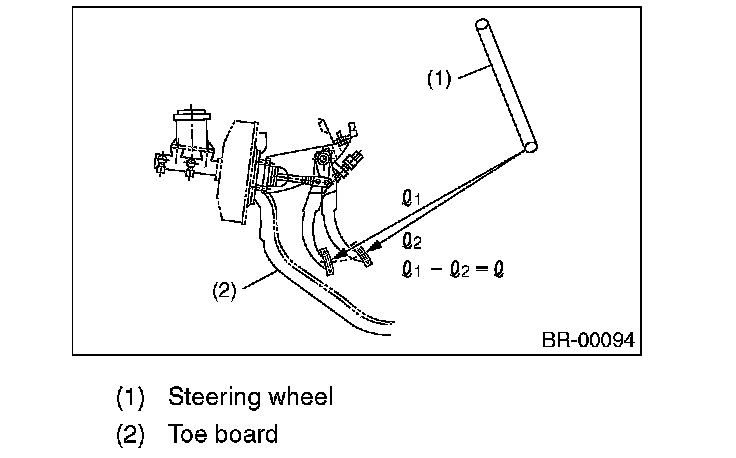 (1)

$\ell_1$

$\ell_2$

$\ell_1 - \ell_2 = \ell$

(2)

BR-00094

(1) Steering wheel

(2) Toe board