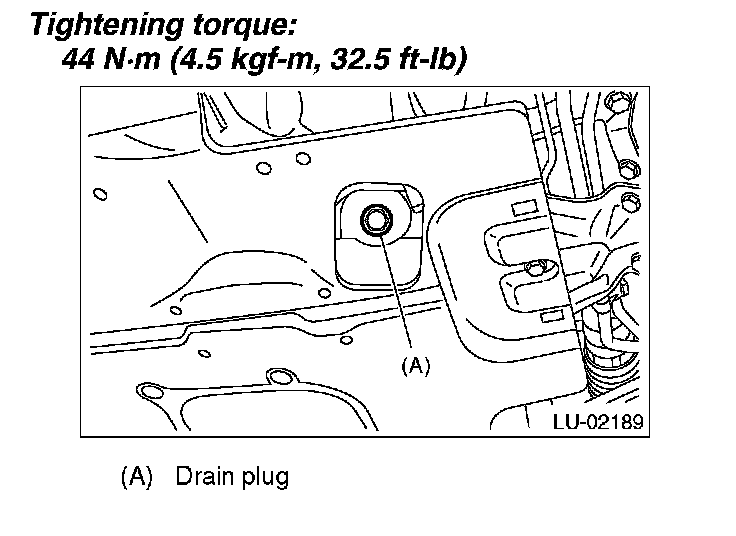 Tightening torque:
44 N·m (4.5 kgf-m, 32.5 ft-lb)

(A)

LU-02189

(A) Drain plug