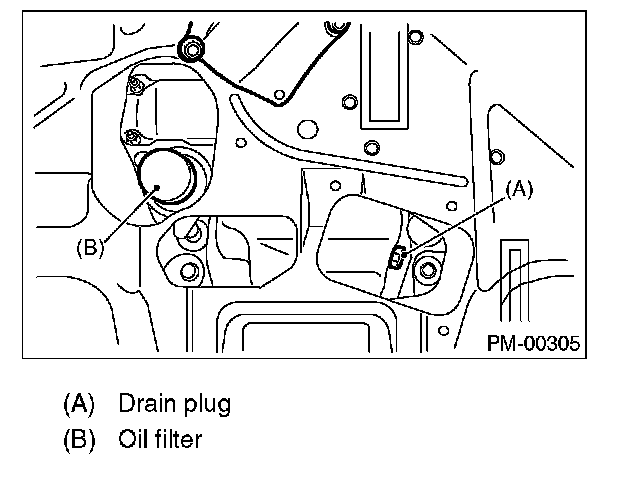 (A)

(B)

PM-00305

(A) Drain plug
(B) Oil filter