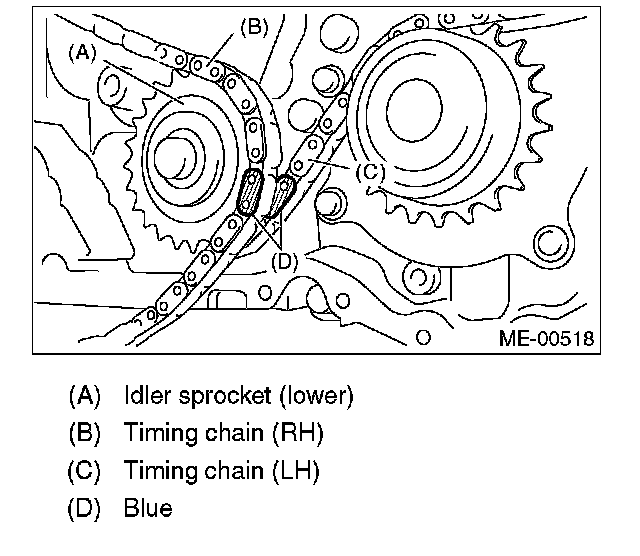 (A)
(B)
(C)
(D)
ME-00518

(A) Idler sprocket (lower)
(B) Timing chain (RH)
(C) Timing chain (LH)
(D) Blue