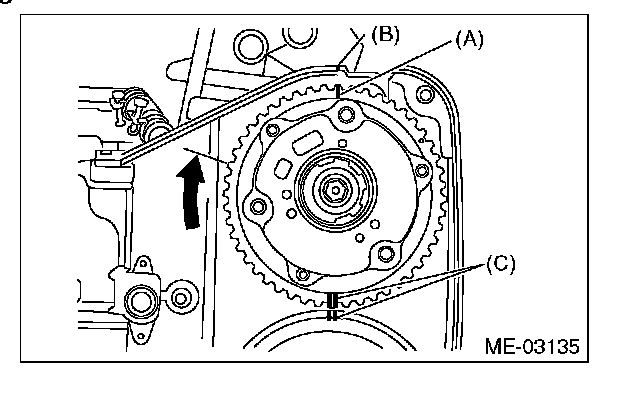 (B)
(A)
(C)
ME-03135