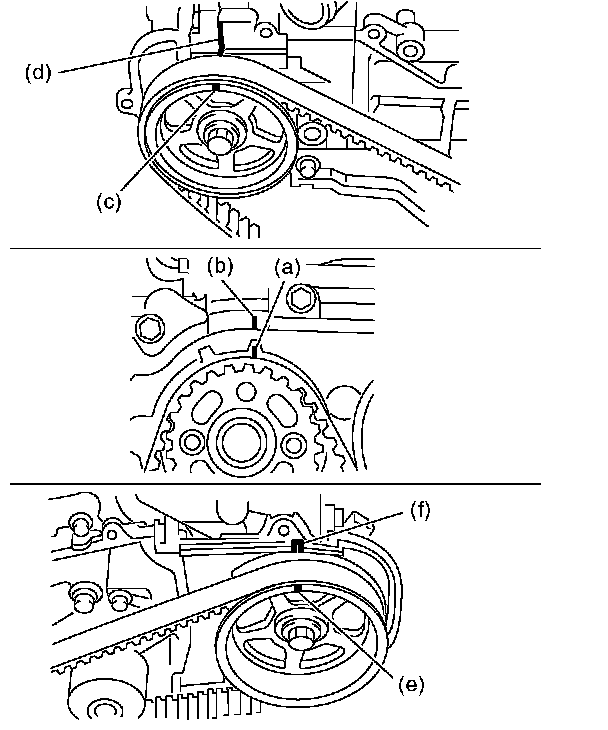 (d)

(c)

(b)

(a)

(f)

(e)