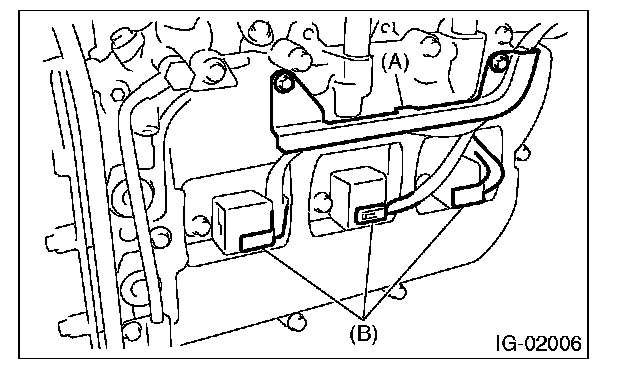 (A)

(B)

IG-02006