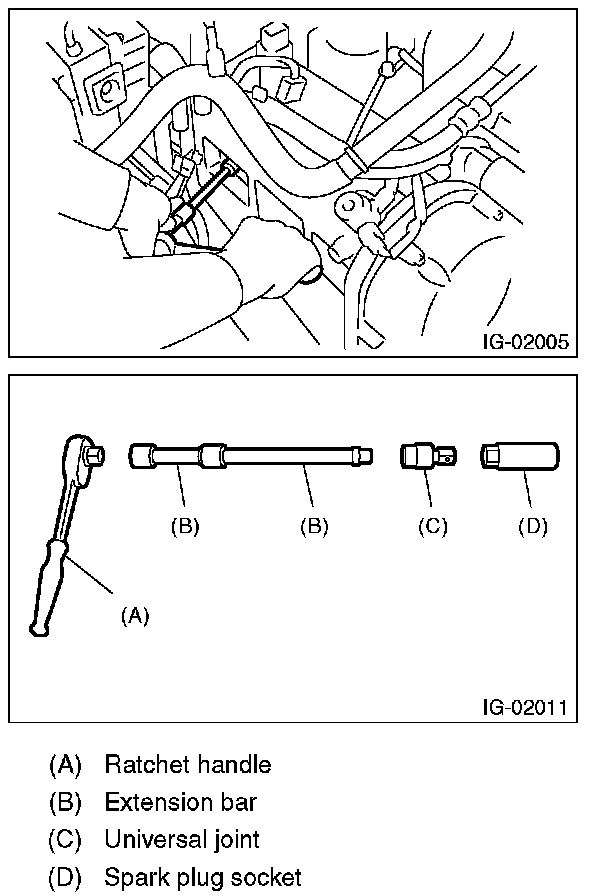 IG-02005

(B) (B) (C) (D)

(A)

IG-02011

(A) Ratchet handle
(B) Extension bar
(C) Universal joint
(D) Spark plug socket