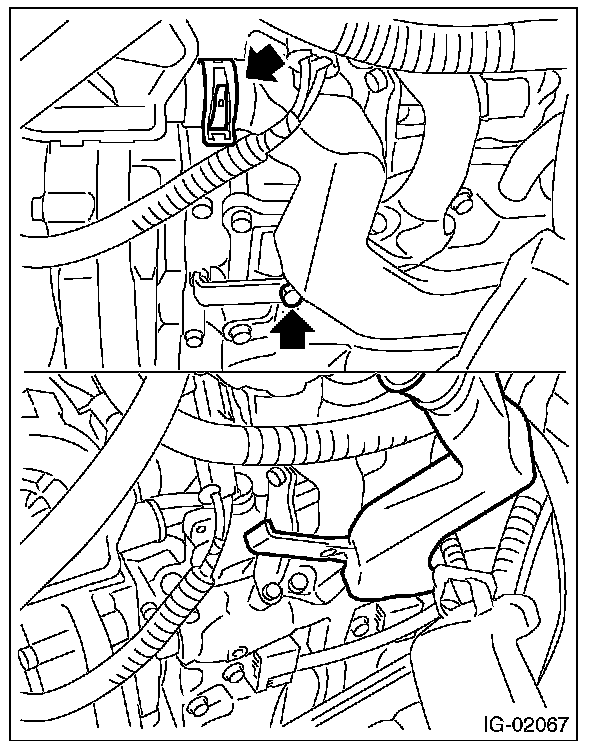 IG-02067