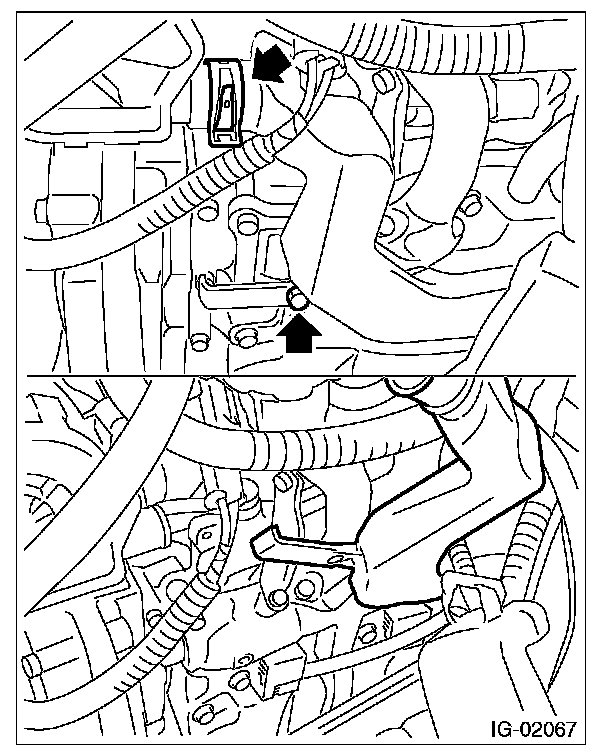 IG-02067