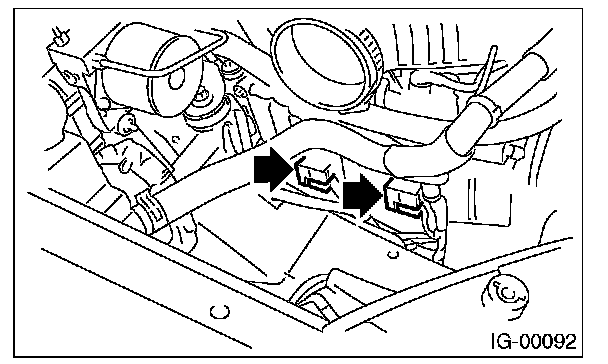 IG-00092