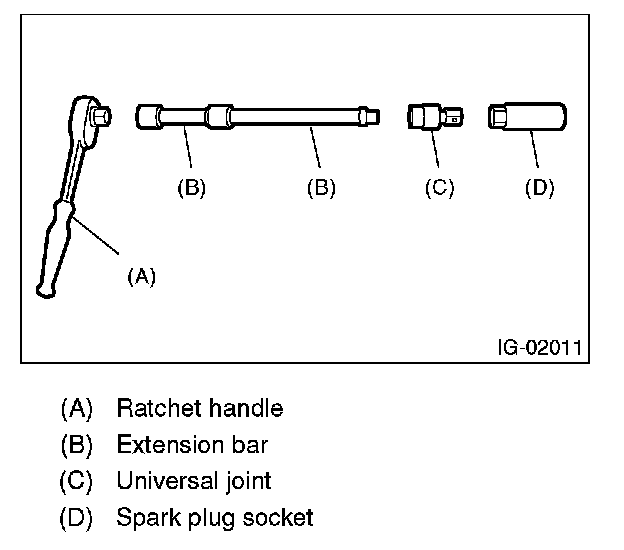 (B) (B) (C) (D)

(A)

IG-02011

(A) Ratchet handle
(B) Extension bar
(C) Universal joint
(D) Spark plug socket