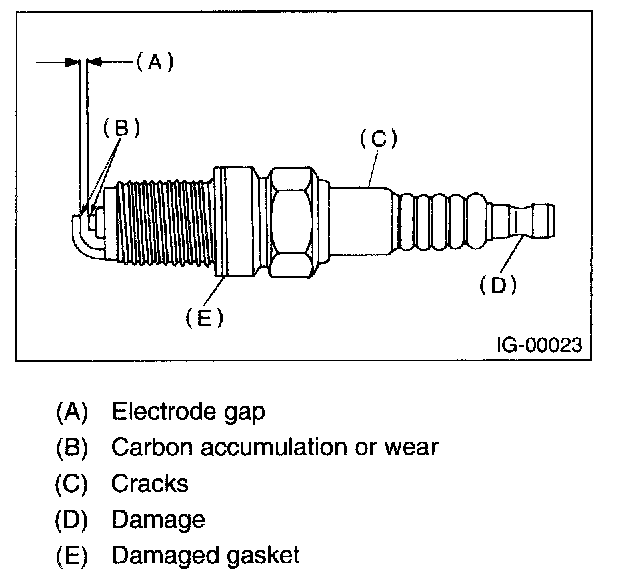 (A)
(B)
(C)
(D)
(E)
IG-00023

(A) Electrode gap
(B) Carbon accumulation or wear
(C) Cracks
(D) Damage
(E) Damaged gasket