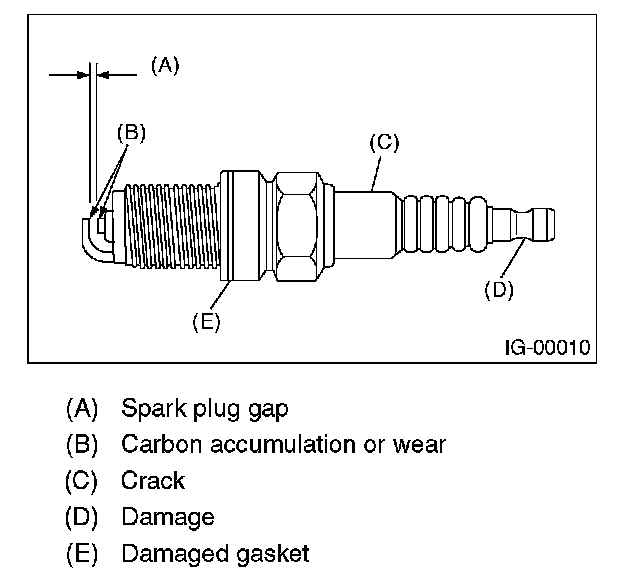 (A)

(B)

(C)

(D)

(E)

IG-00010

(A) Spark plug gap
(B) Carbon accumulation or wear
(C) Crack
(D) Damage
(E) Damaged gasket