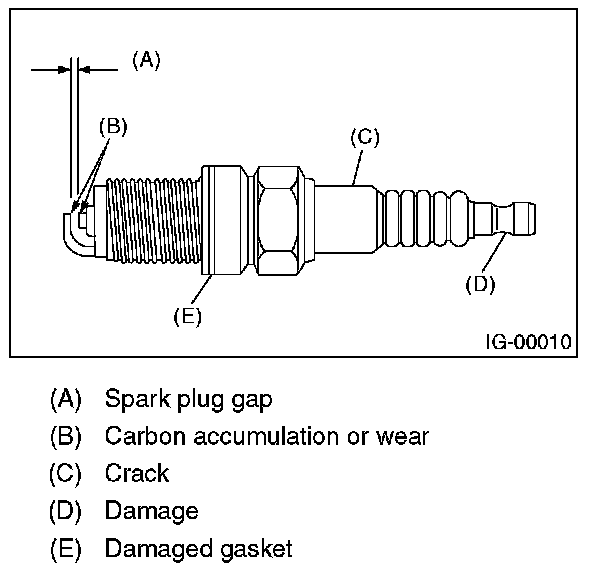 (A)

(B)

(C)

(D)

(E)

IG-00010

(A) Spark plug gap
(B) Carbon accumulation or wear
(C) Crack
(D) Damage
(E) Damaged gasket