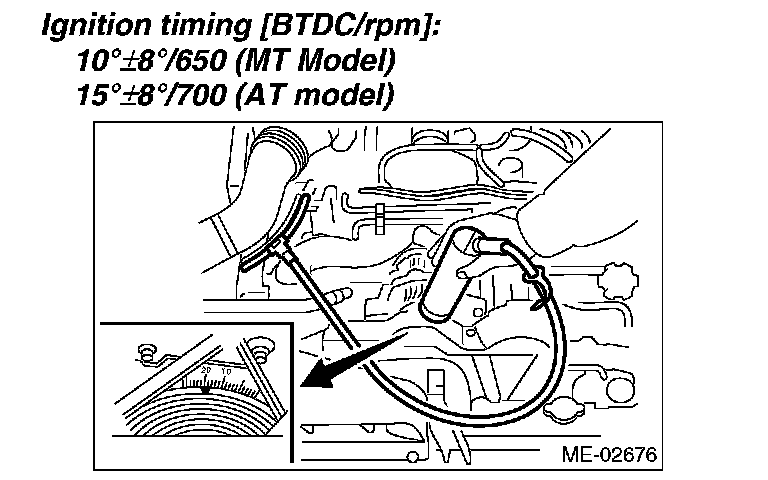 Ignition timing [BTDC/rpm]:
10°±8°/650 (MT Model)
15°±8°/700 (AT model)

20 10

ME-02676