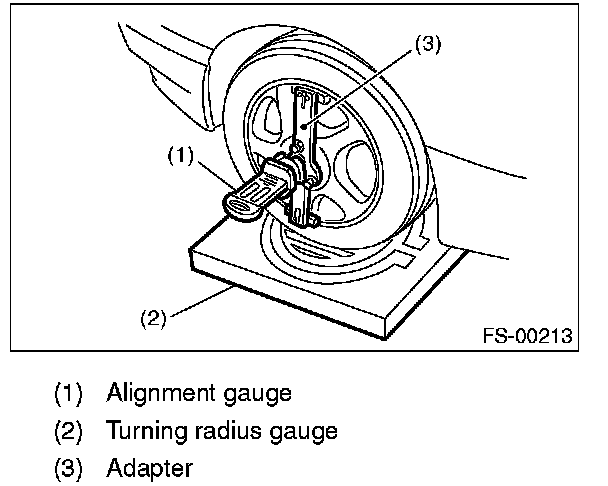 (3)
(1)
(2)
FS-00213

(1) Alignment gauge
(2) Turning radius gauge
(3) Adapter