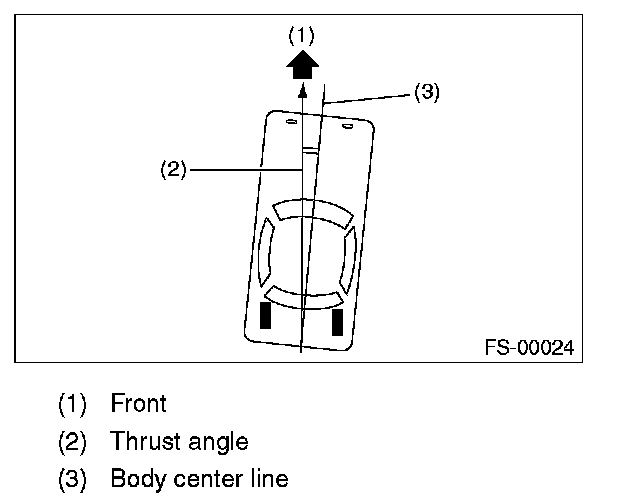 (1)

(3)

(2)

FS-00024

(1) Front
(2) Thrust angle
(3) Body center line