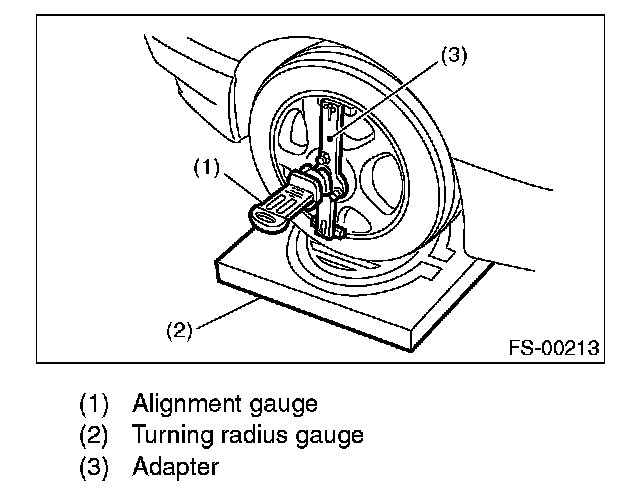 (3)

(1)

(2)

FS-00213

(1) Alignment gauge
(2) Turning radius gauge
(3) Adapter