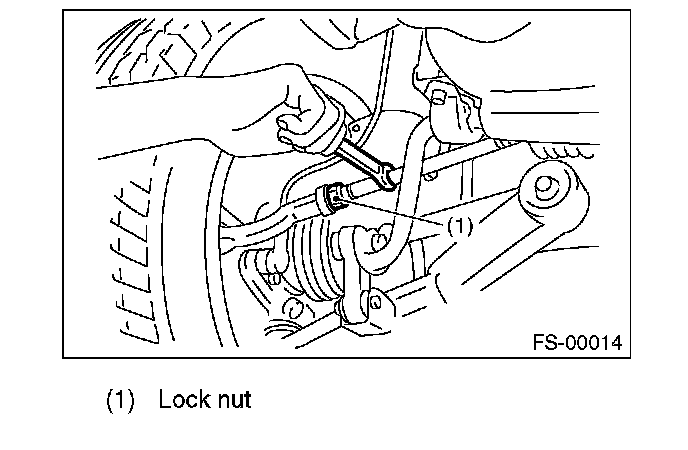 (1)

FS-00014

(1) Lock nut