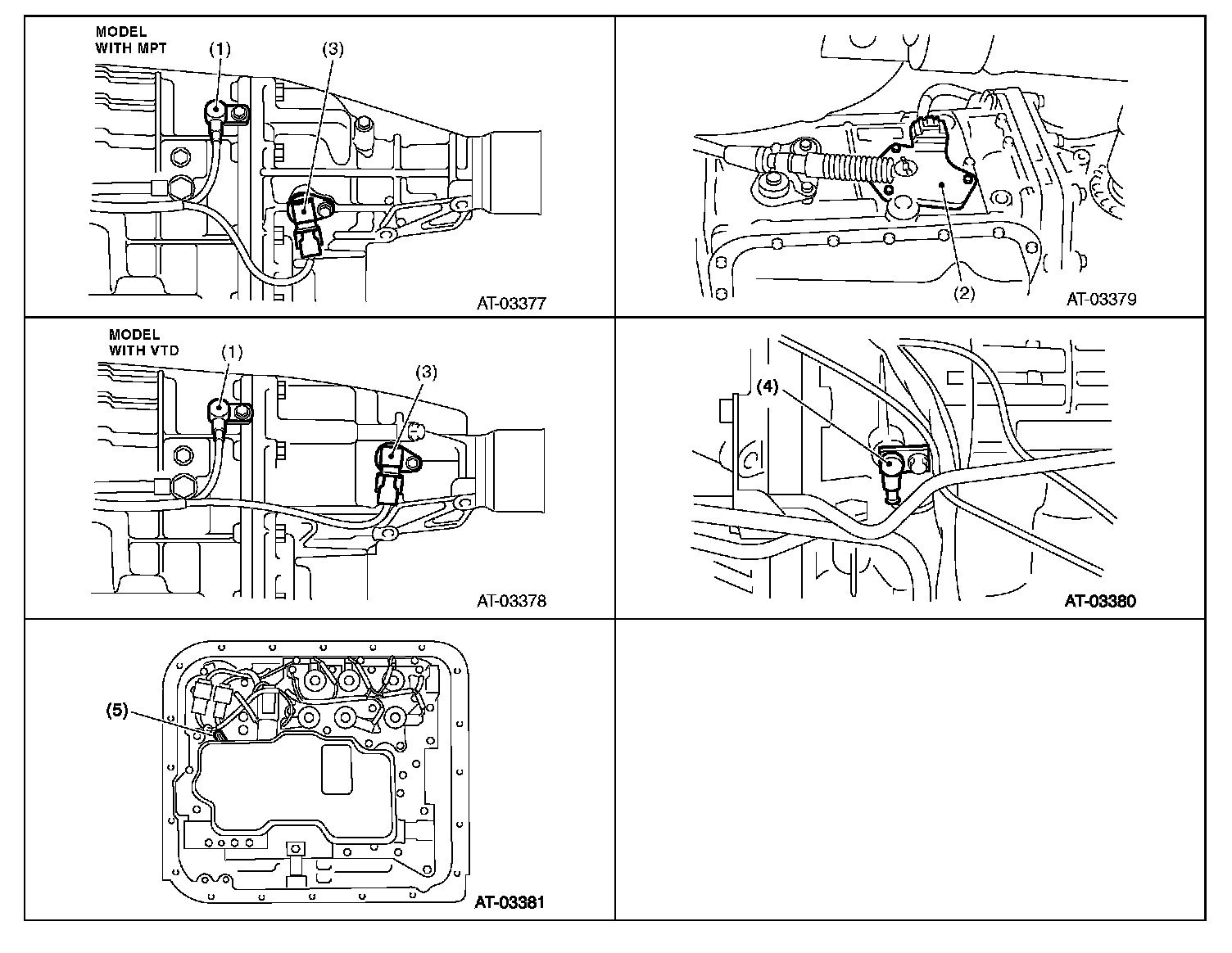 MODEL WITH MPT

(1)

(3)

AT-03377

(2)

AT-03379

MODEL WITH VTD

(1)

(3)

AT-03378

(4)

AT-03380

(5)

AT-03381