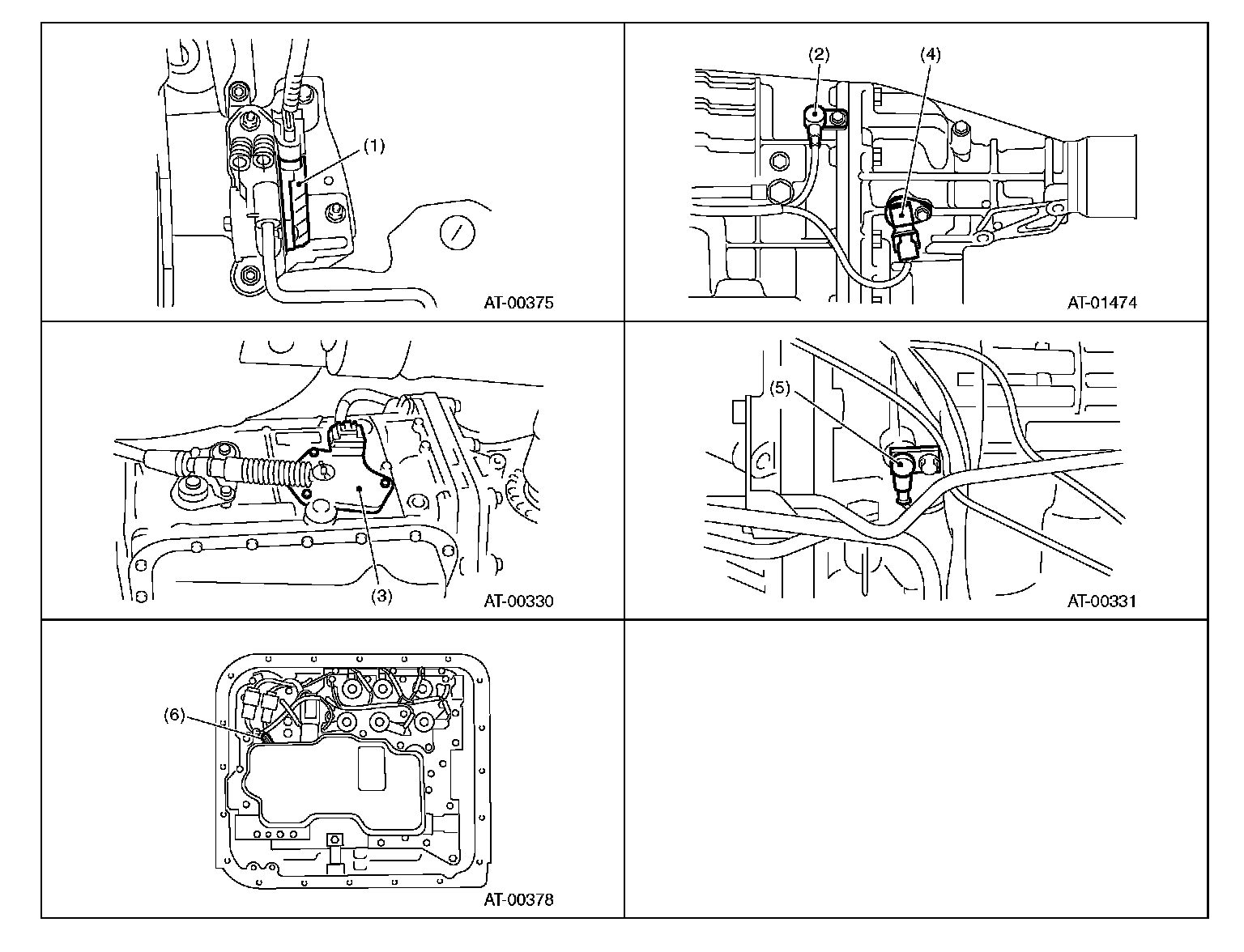 (1)

AT-00375

(2) (4)

AT-01474

(3)

AT-00330

(5)

AT-00331

(6)

AT-00378