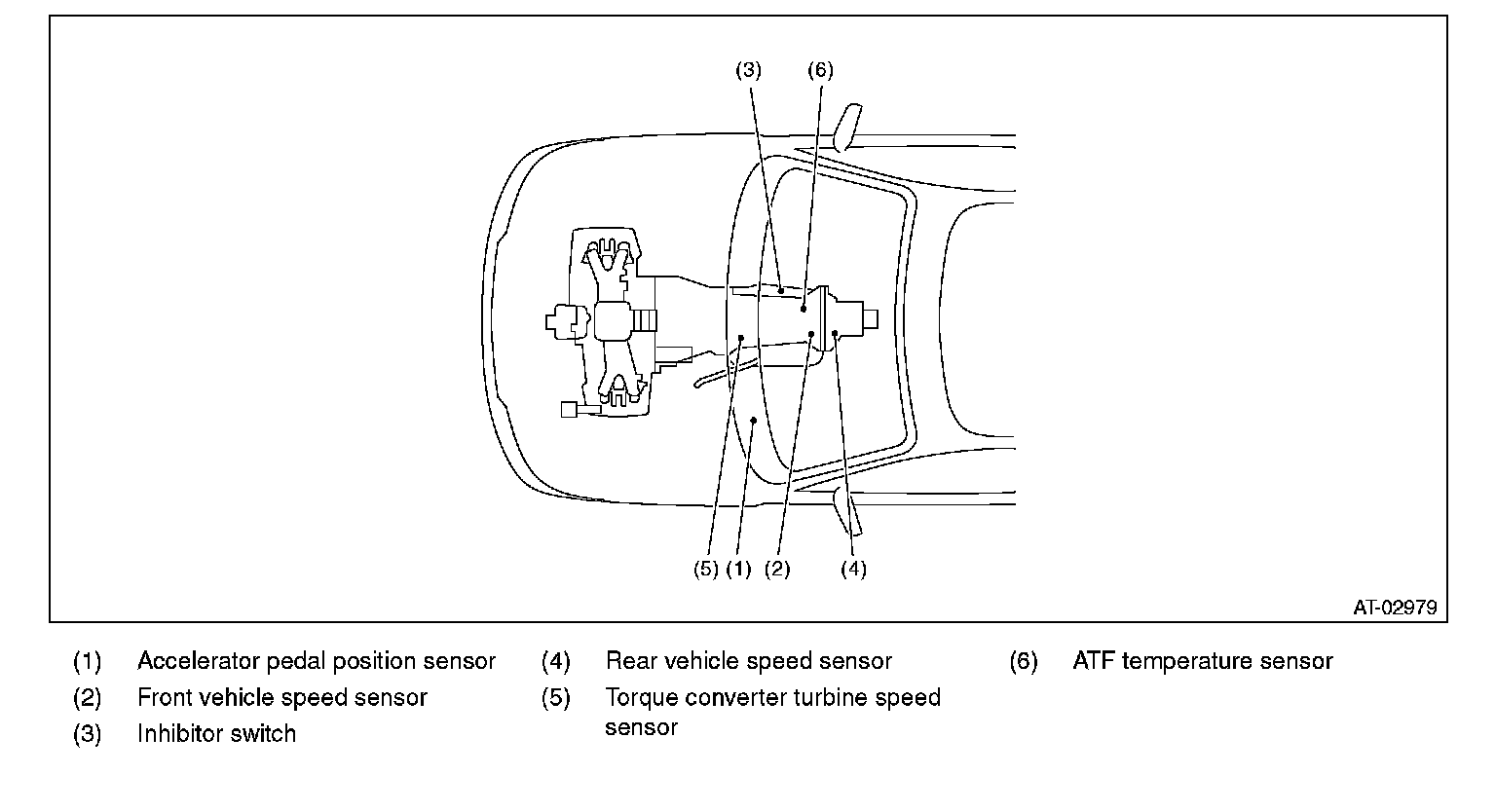 (3) (6)

(5) (1) (2) (4)

AT-02979

(1) Accelerator pedal position sensor

(2) Front vehicle speed sensor

(3) Inhibitor switch

(4) Rear vehicle speed sensor

(5) Torque converter turbine speed sensor

(6) ATF temperature sensor