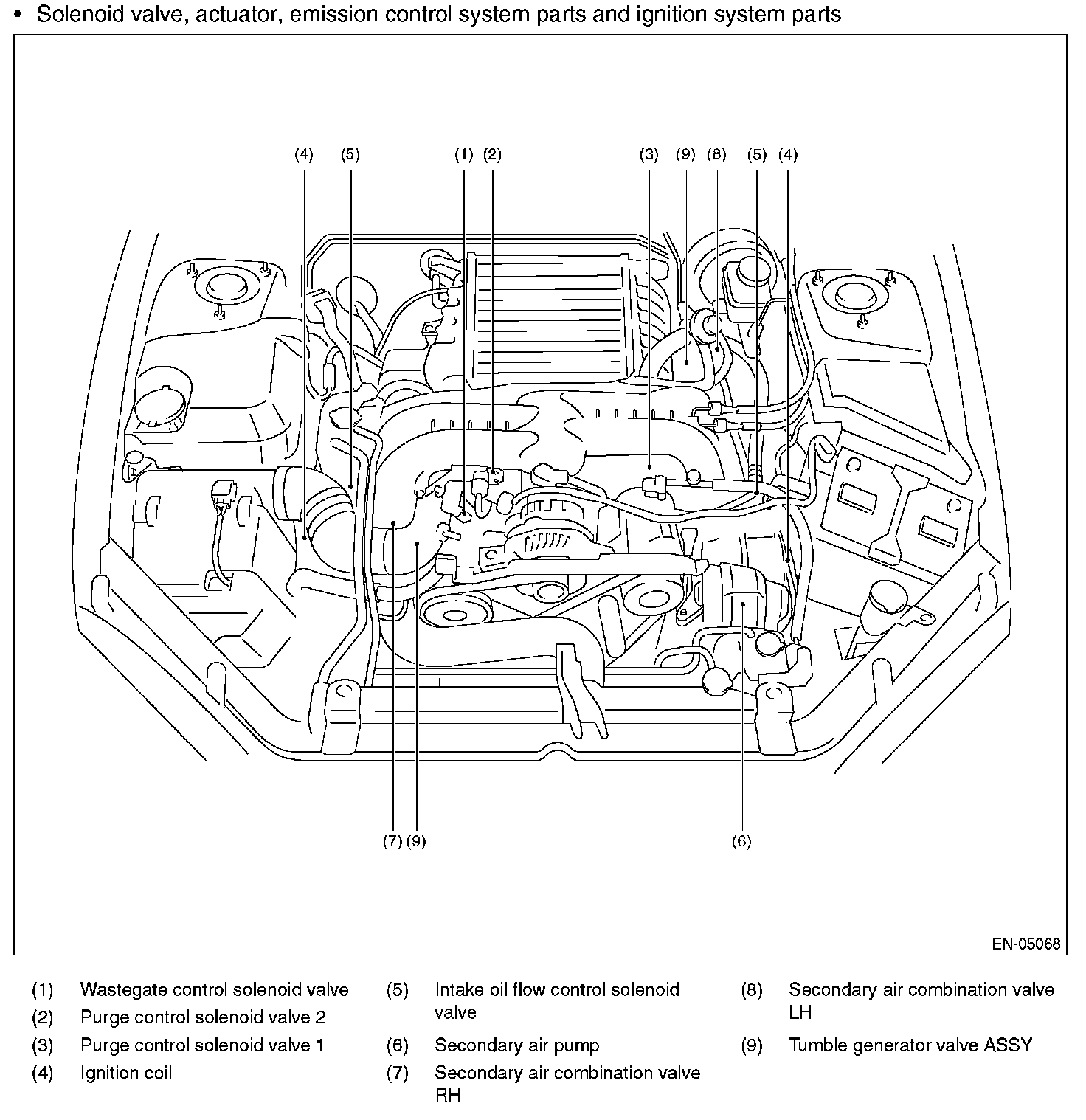 • Solenoid valve, actuator, emission control system parts and ignition system parts

(4) (5) (1) (2) (3) (9) (8) (5) (4)

(7) (9) (6)

EN-05068

(1) Wastegate control solenoid valve
(2) Purge control solenoid valve 2
(3) Purge control solenoid valve 1
(4) Ignition coil

(5) Intake oil flow control solenoid valve
(6) Secondary air pump
(7) Secondary air combination valve RH

(8) Secondary air combination valve LH
(9) Tumble generator valve ASSY